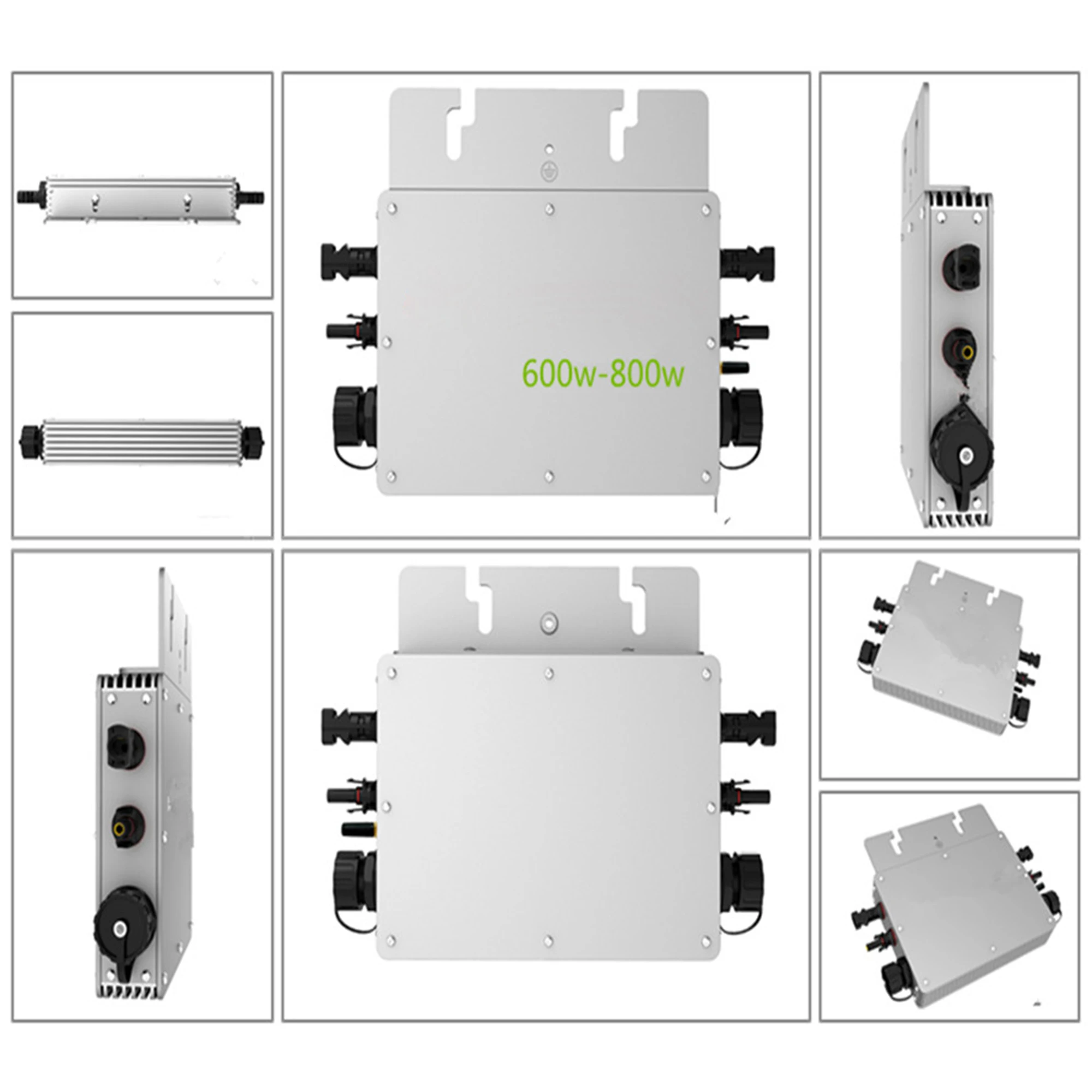 600w-800w