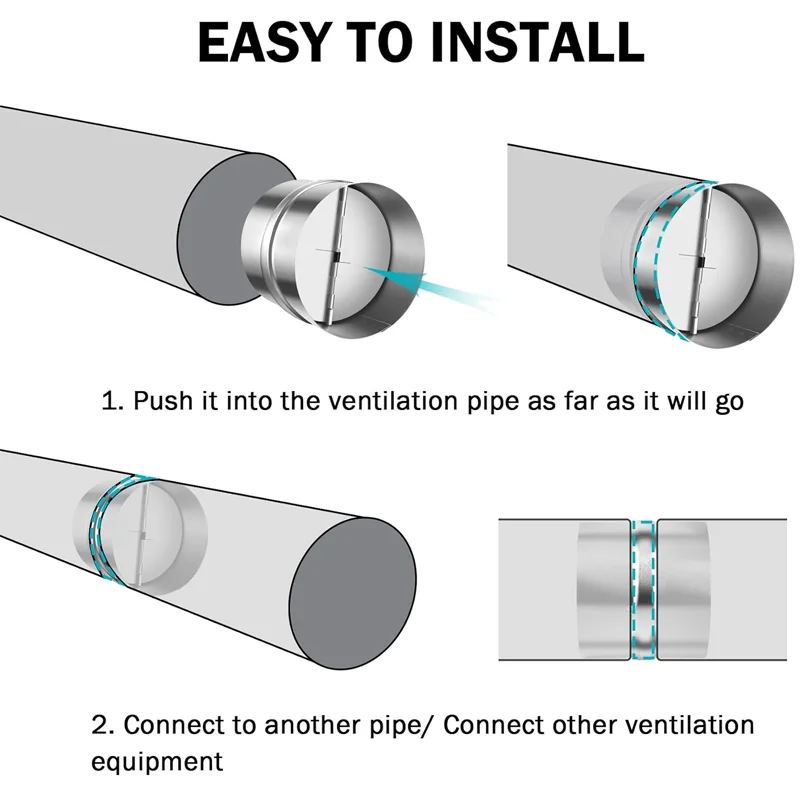 EASY TO INSTALL

1. Push it into the ventilation pipe as far as it will go

2. Connect to another pipe/ Connect other ventilation equipment