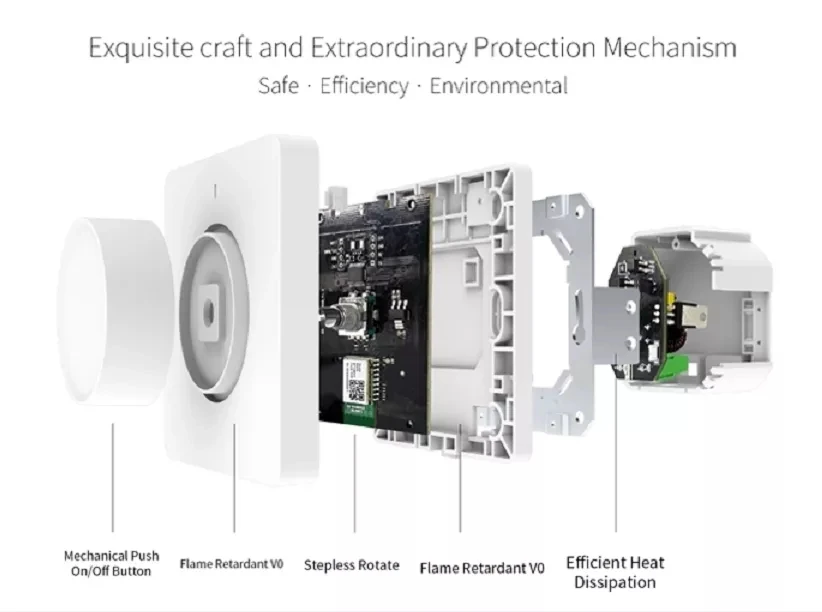 Exquisite craft and Extraordinary Protection Mechanism
Safe · Efficiency · Environmental

Mechanical Push On/Off Button

Flame Retardant V0

Stepless Rotate

Flame Retardant V0

Efficient Heat Dissipation