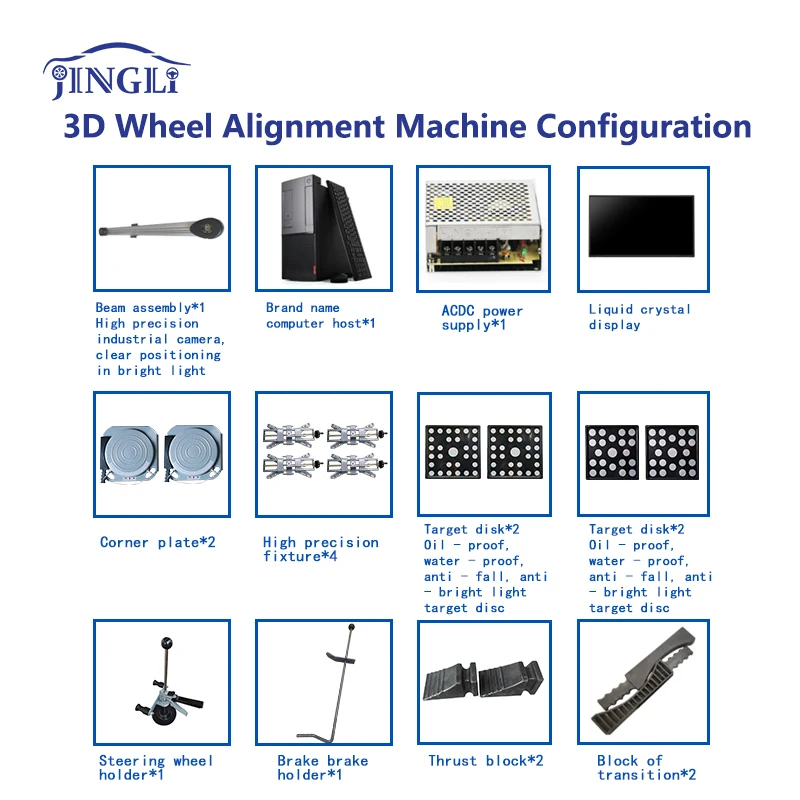 JINGLI

3D Wheel Alignment Machine Configuration

Beam assembly*1
High precision industrial camera, clear positioning in bright light

Brand name computer host*1

ACDC power supply*1

Liquid crystal display

Corner plate*2

High precision fixture*4

Target disk*2
Oil - proof, water - proof, anti - fall, anti - bright light target disc

Target disk*2
Oil - proof, water - proof, anti - fall, anti - bright light target disc

Steering wheel holder*1

Brake brake holder*1

Thrust block*2

Block of transition*2