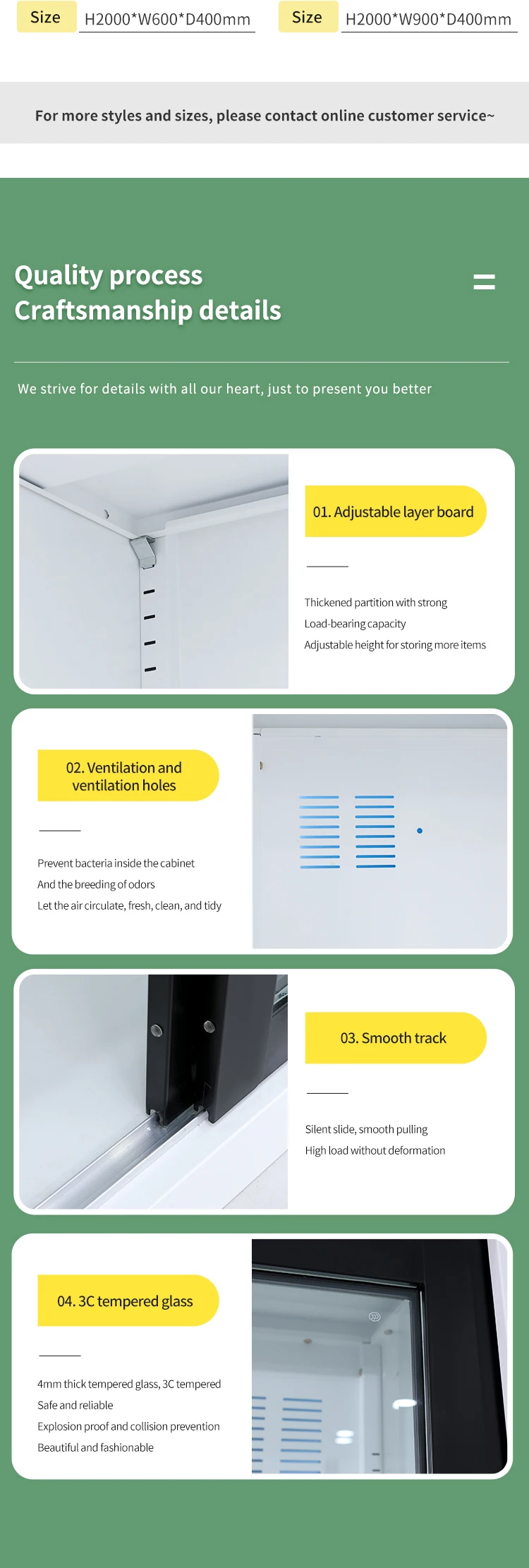 Size H2000*W600*D400mm

Size H2000*W900*D400mm

For more styles and sizes, please contact online customer service~

Quality process
Craftsmanship details

We strive for details with all our heart, just to present you better

01. Adjustable layer board

Thickened partition with strong
Load-bearing capacity
Adjustable height for storing more items

02. Ventilation and ventilation holes

Prevent bacteria inside the cabinet
And the breeding of odors
Let the air circulate, fresh, clean, and tidy

03. Smooth track

Silent slide, smooth pulling
High load without deformation

04. 3C tempered glass

4mm thick tempered glass, 3C tempered
Safe and reliable
Explosion proof and collision prevention
Beautiful and fashionable