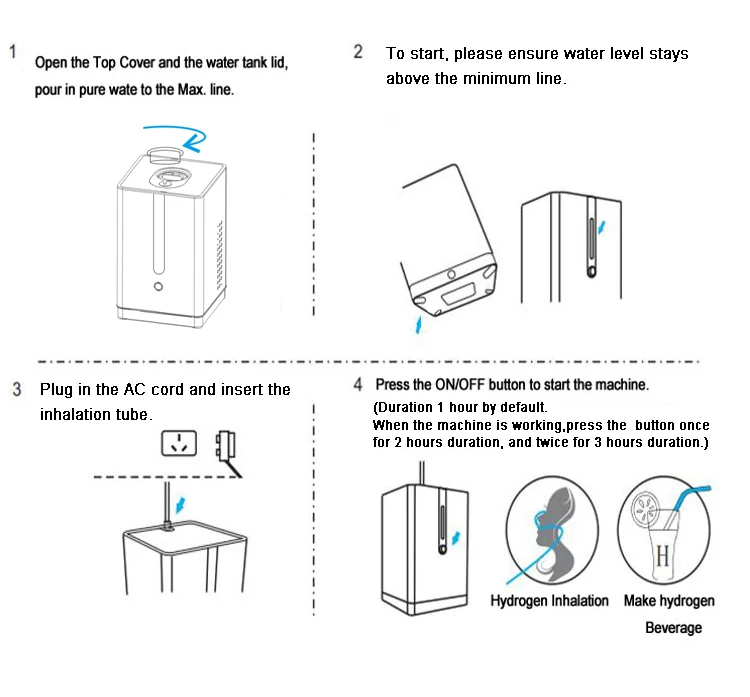 1 Open the Top Cover and the water tank lid, pour in pure wate to the Max. line.

2 To start, please ensure water level stays above the minimum line.

3 Plug in the AC cord and insert the inhalation tube.

4 Press the ON/OFF button to start the machine.
(Duration 1 hour by default.
When the machine is working,press the button once for 2 hours duration, and twice for 3 hours duration.)

H

Hydrogen Inhalation

Make hydrogen Beverage