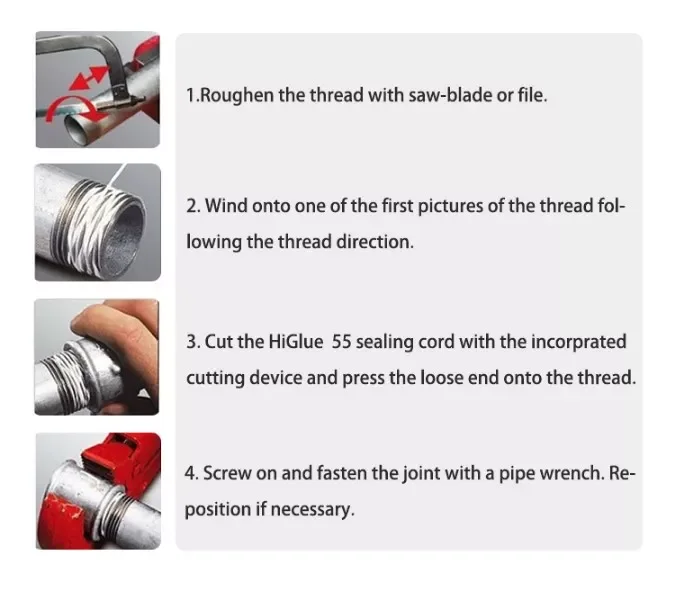 1.Roughen the thread with saw-blade or file.

2. Wind onto one of the first pictures of the thread following the thread direction.

3. Cut the HiGlue 55 sealing cord with the incorprated cutting device and press the loose end onto the thread.

4. Screw on and fasten the joint with a pipe wrench. Reposition if necessary.