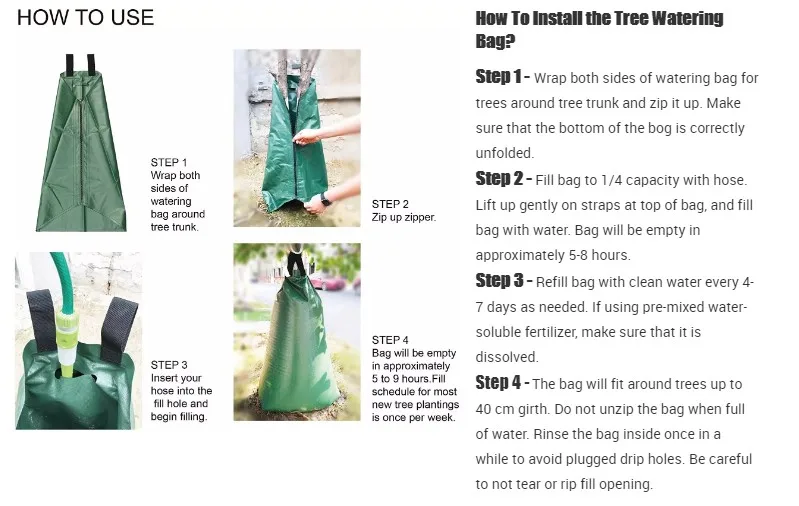 HOW TO USE

STEP 1
Wrap both sides of watering bag around tree trunk.

STEP 2
Zip up zipper.

STEP 3
Insert your hose into the fill hole and begin filling.

STEP 4
Bag will be empty in approximately 5 to 9 hours.Fill schedule for most new tree plantings is once per week.

How To Install the Tree Watering Bag?

Step 1 - Wrap both sides of watering bag for trees around tree trunk and zip it up. Make sure that the bottom of the bog is correctly unfolded.

Step 2 - Fill bag to 1/4 capacity with hose. Lift up gently on straps at top of bag, and fill bag with water. Bag will be empty in approximately 5-8 hours.

Step 3 - Refill bag with clean water every 4-7 days as needed. If using pre-mixed water-soluble fertilizer, make sure that it is dissolved.

Step 4 - The bag will fit around trees up to 40 cm girth. Do not unzip the bag when full of water. Rinse the bag inside once in a while to avoid plugged drip holes. Be careful to not tear or rip fill opening.