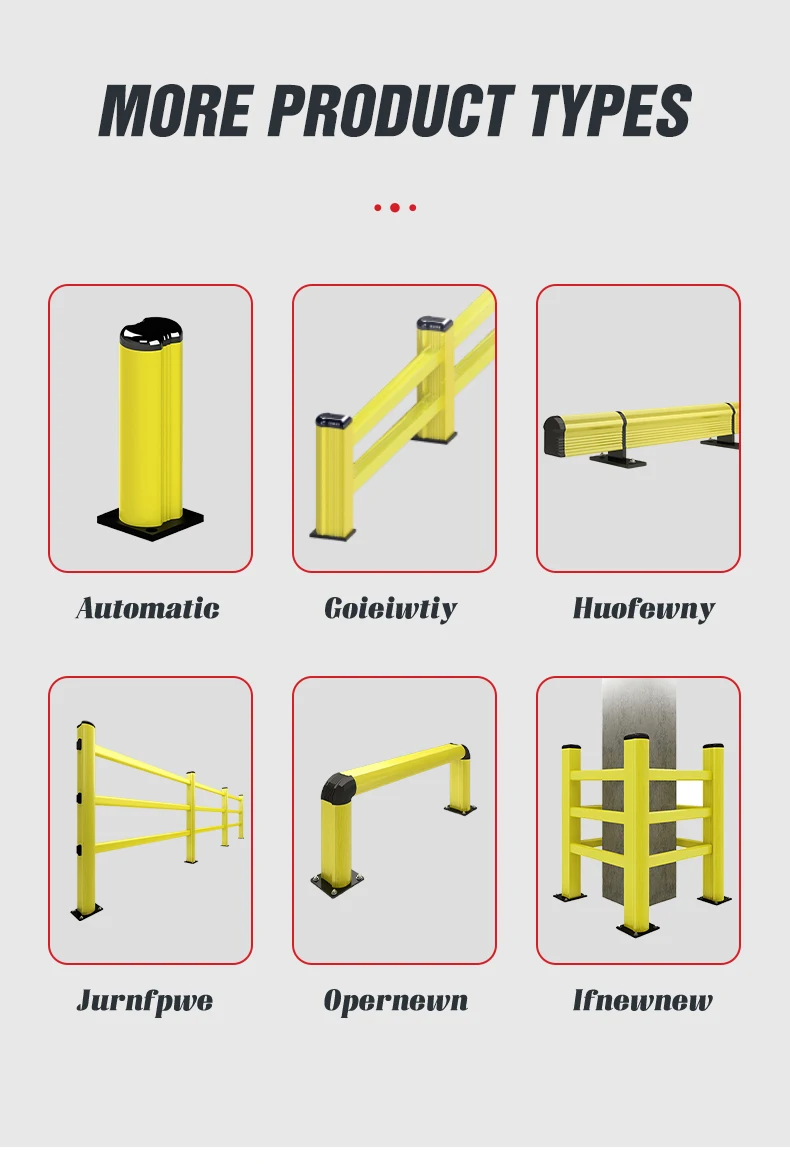 MORE PRODUCT TYPES

Automatic

Goieiwtiy

Huofewny

Jurnfpwe

Opernewn

Ifnewnew