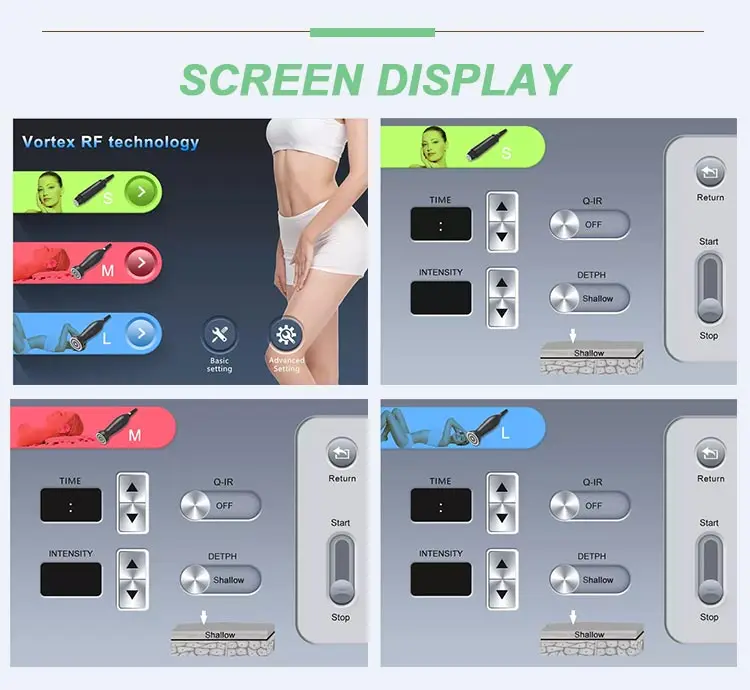 SCREEN DISPLAY

Vortex RF technology

S

M

L

Basic setting

Advanced Setting

S

TIME

:

Q-IR

OFF

INTENSITY

DETPH

Shallow

Shallow

Return

Start

Stop

M

TIME

:

Q-IR

OFF

INTENSITY

DETPH

Shallow

Shallow

Return

Start

Stop

L

TIME

:

Q-IR

OFF

INTENSITY

DETPH

Shallow

Shallow

Return

Start

Stop