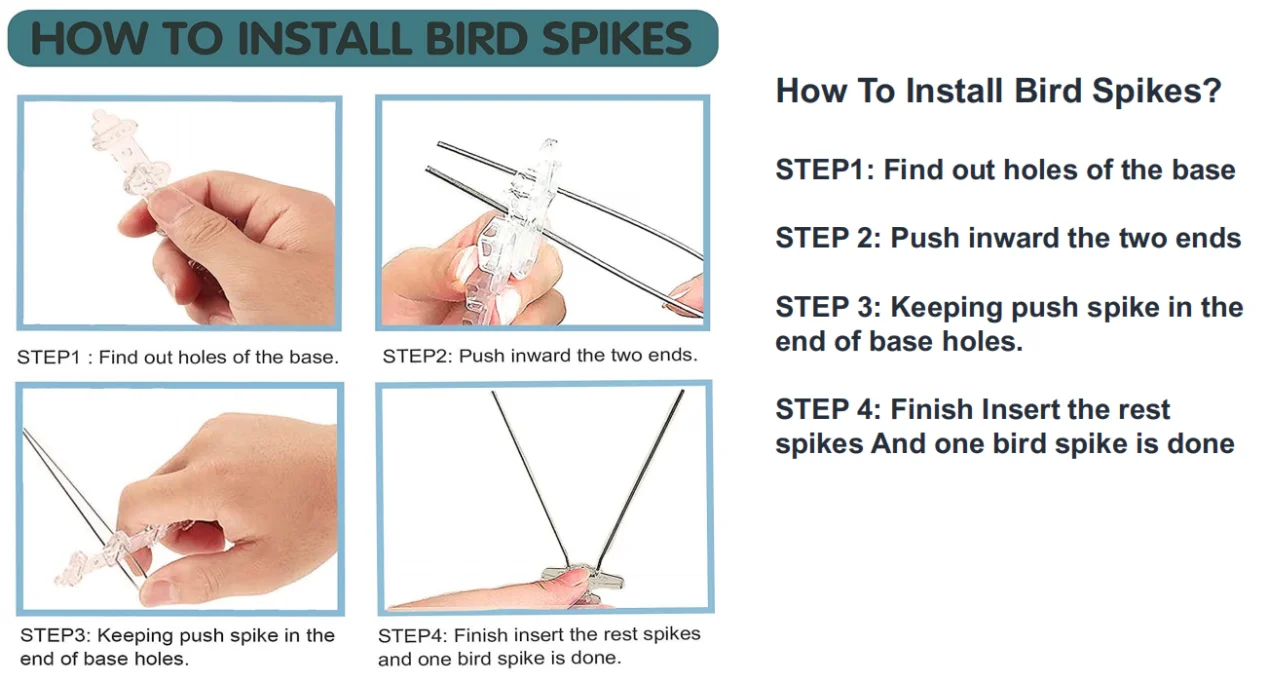 HOW TO INSTALL BIRD SPIKES

STEP1 : Find out holes of the base.

STEP2: Push inward the two ends.

STEP3: Keeping push spike in the end of base holes.

STEP4: Finish insert the rest spikes and one bird spike is done.

How To Install Bird Spikes?

STEP1: Find out holes of the base

STEP 2: Push inward the two ends

STEP 3: Keeping push spike in the end of base holes.

STEP 4: Finish Insert the rest spikes And one bird spike is done