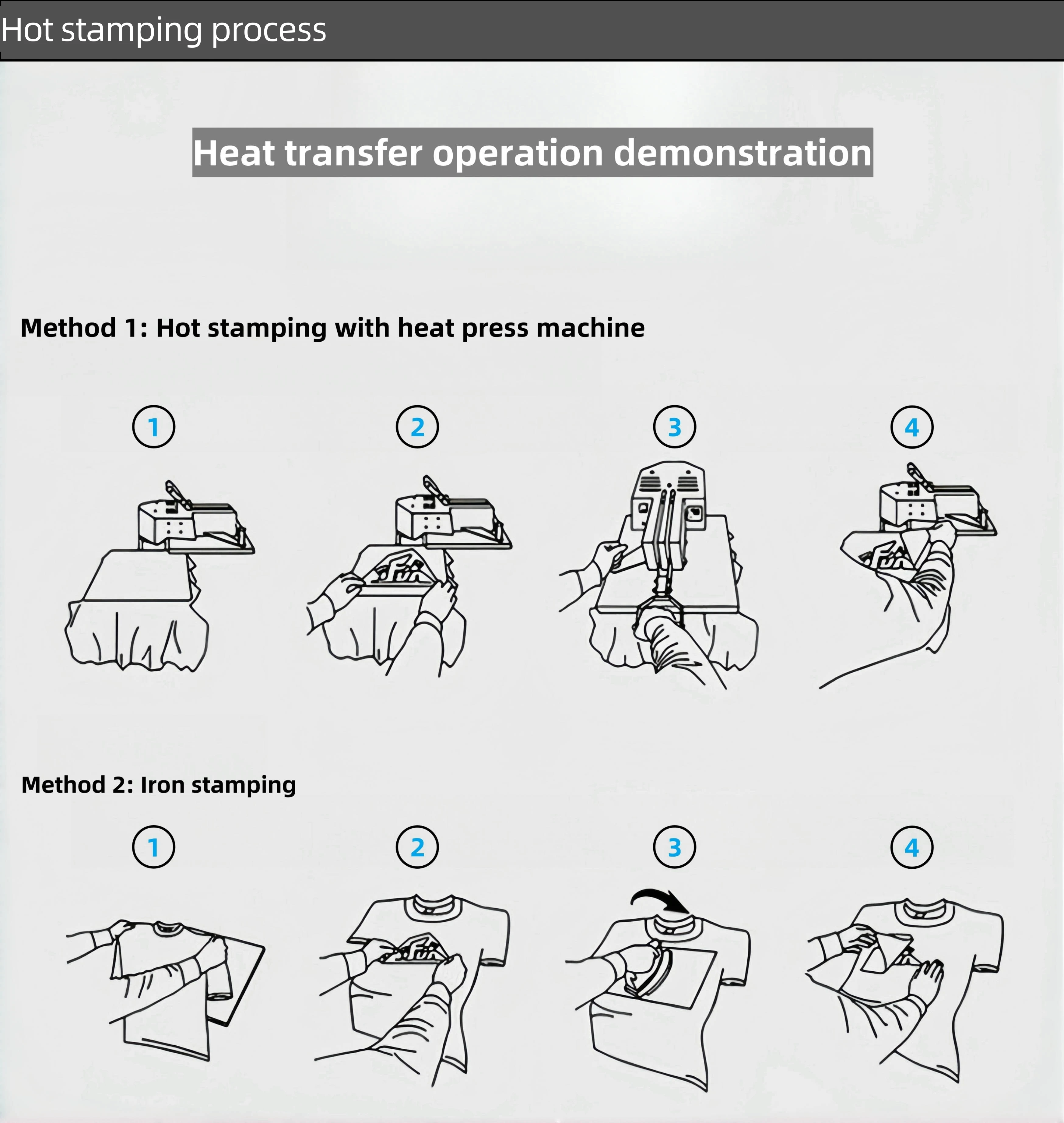 Hot stamping process

Heat transfer operation demonstration

Method 1: Hot stamping with heat press machine

1
2
3
4

Method 2: Iron stamping

1
2
3
4