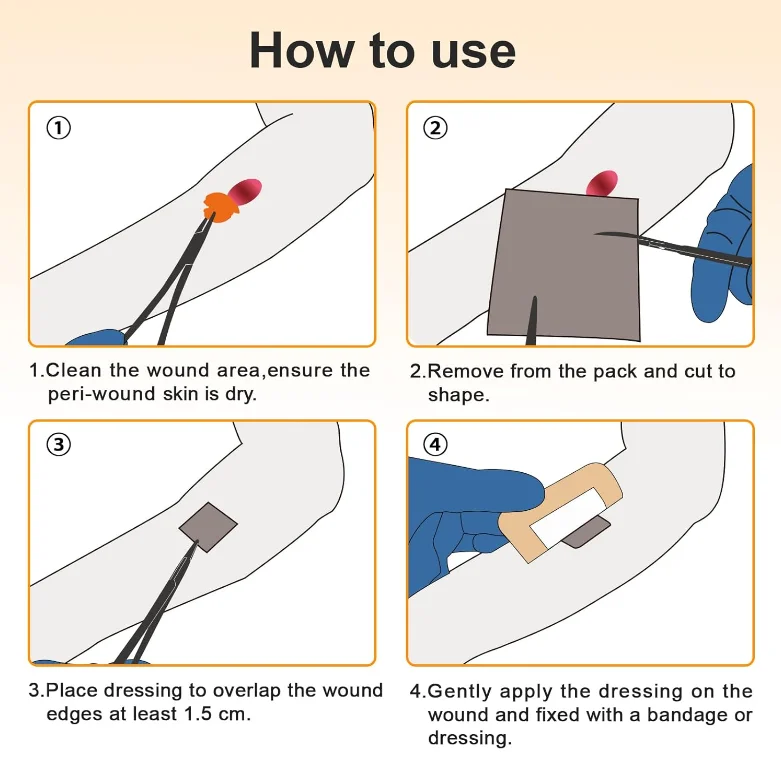 How to use

①

1.Clean the wound area,ensure the peri-wound skin is dry.

②

2.Remove from the pack and cut to shape.

③

3.Place dressing to overlap the wound edges at least 1.5 cm.

④

4.Gently apply the dressing on the wound and fixed with a bandage or dressing.