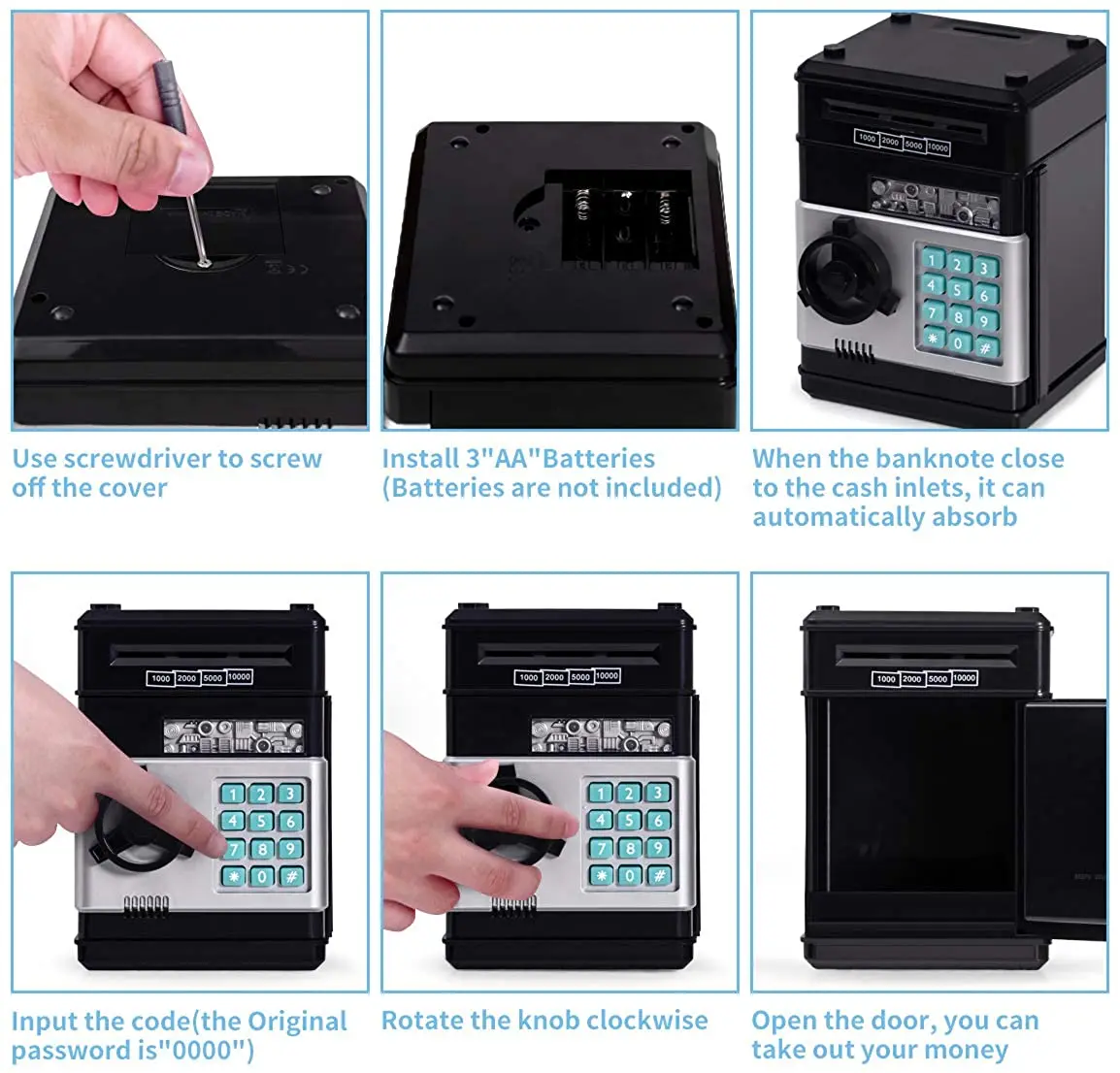 Use screwdriver to screw off the cover

Install 3"AA"Batteries (Batteries are not included)

1000 2000 5000 10000

1 2 3
4 5 6
7 8 9
* 0 #

When the banknote close to the cash inlets, it can automatically absorb

1000 2000 5000 10000

1 2 3
4 5 6
7 8 9
* 0 #

Input the code(the Original password is"0000")

1000 2000 5000 10000

1 2 3
4 5 6
7 8 9
* 0 #

Rotate the knob clockwise

1000 2000 5000 10000

Open the door, you can take out your money