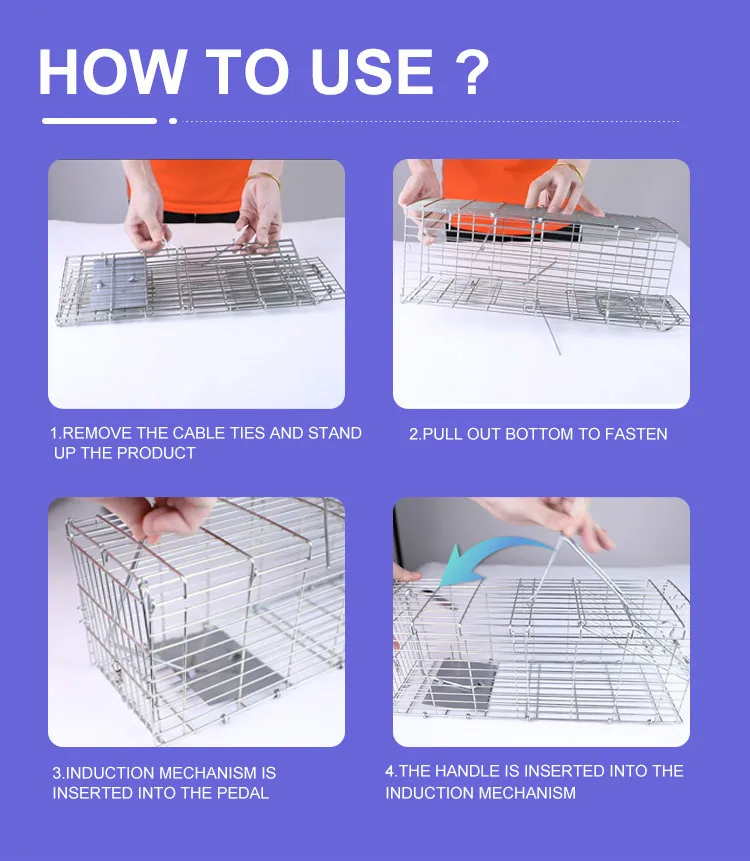 HOW TO USE ?

1.REMOVE THE CABLE TIES AND STAND UP THE PRODUCT

2.PULL OUT BOTTOM TO FASTEN

3.INDUCTION MECHANISM IS INSERTED INTO THE PEDAL

4.THE HANDLE IS INSERTED INTO THE INDUCTION MECHANISM