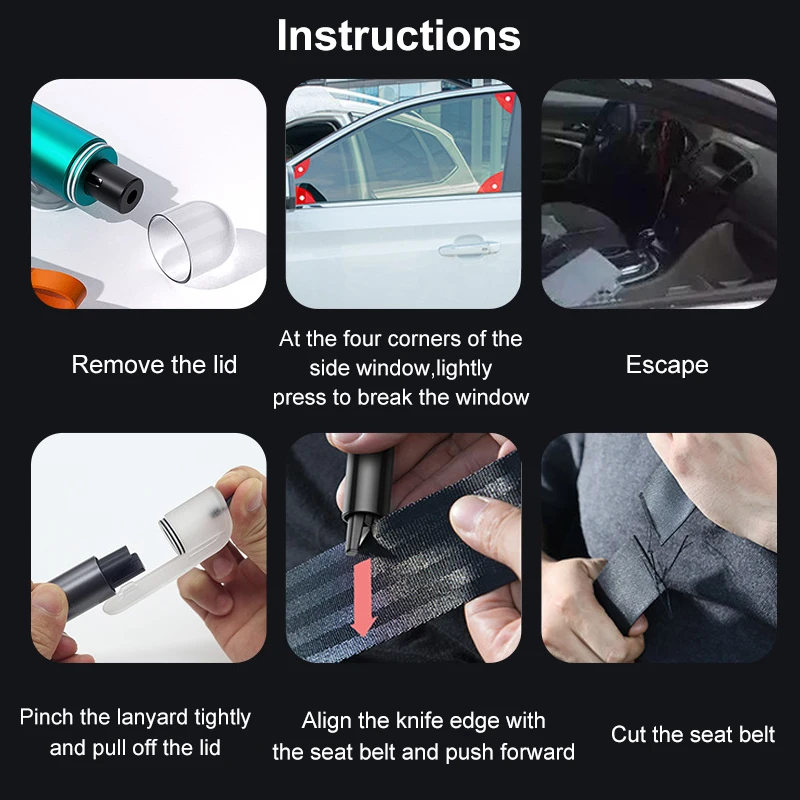 Instructions

Remove the lid

At the four corners of the side window,lightly press to break the window

Escape

Pinch the lanyard tightly and pull off the lid

Align the knife edge with the seat belt and push forward

Cut the seat belt