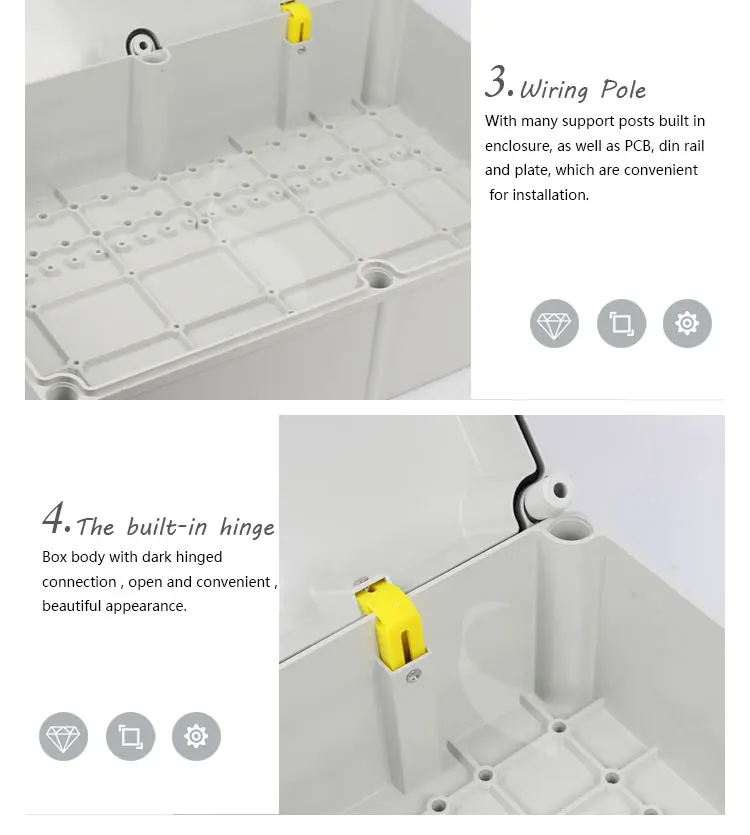 3. Wiring Pole

With many support posts built in enclosure, as well as PCB, din rail and plate, which are convenient for installation.

4. The built-in hinge

Box body with dark hinged connection , open and convenient , beautiful appearance.