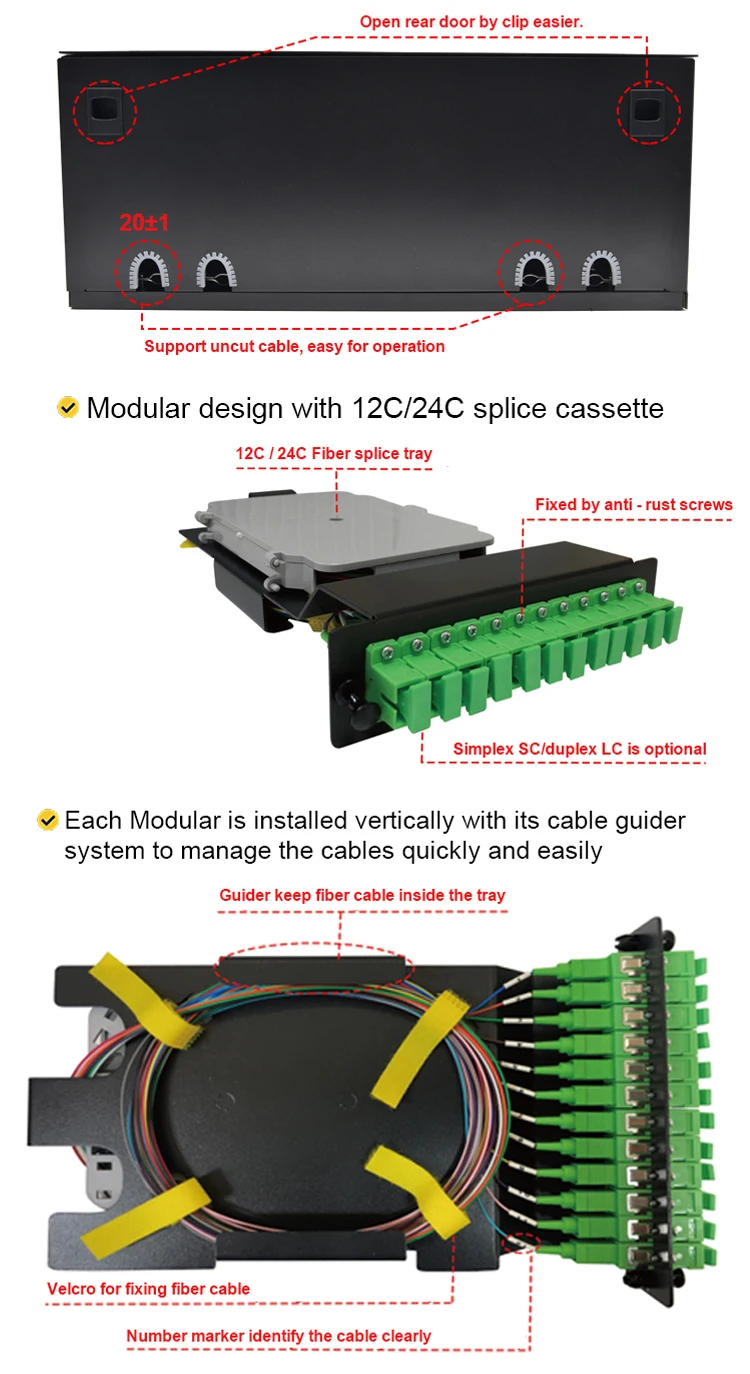 Open rear door by clip easier.

20±1

Support uncut cable, easy for operation

Modular design with 12C/24C splice cassette

12C / 24C Fiber splice tray

Fixed by anti - rust screws

Simplex SC/duplex LC is optional

Each Modular is installed vertically with its cable guider system to manage the cables quickly and easily

Guider keep fiber cable inside the tray

Velcro for fixing fiber cable

Number marker identify the cable clearly