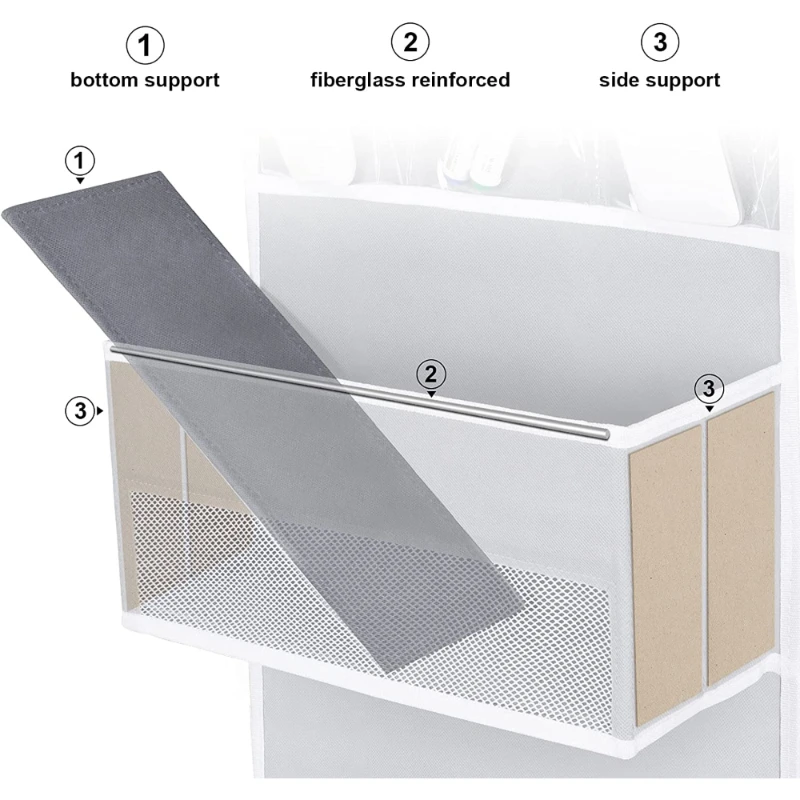 1
bottom support

2
fiberglass reinforced

3
side support

1

2

3

3