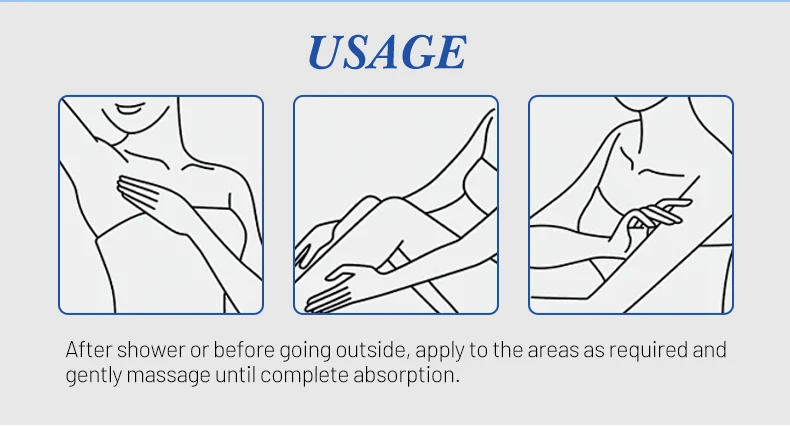 USAGE

After shower or before going outside, apply to the areas as required and gently massage until complete absorption.