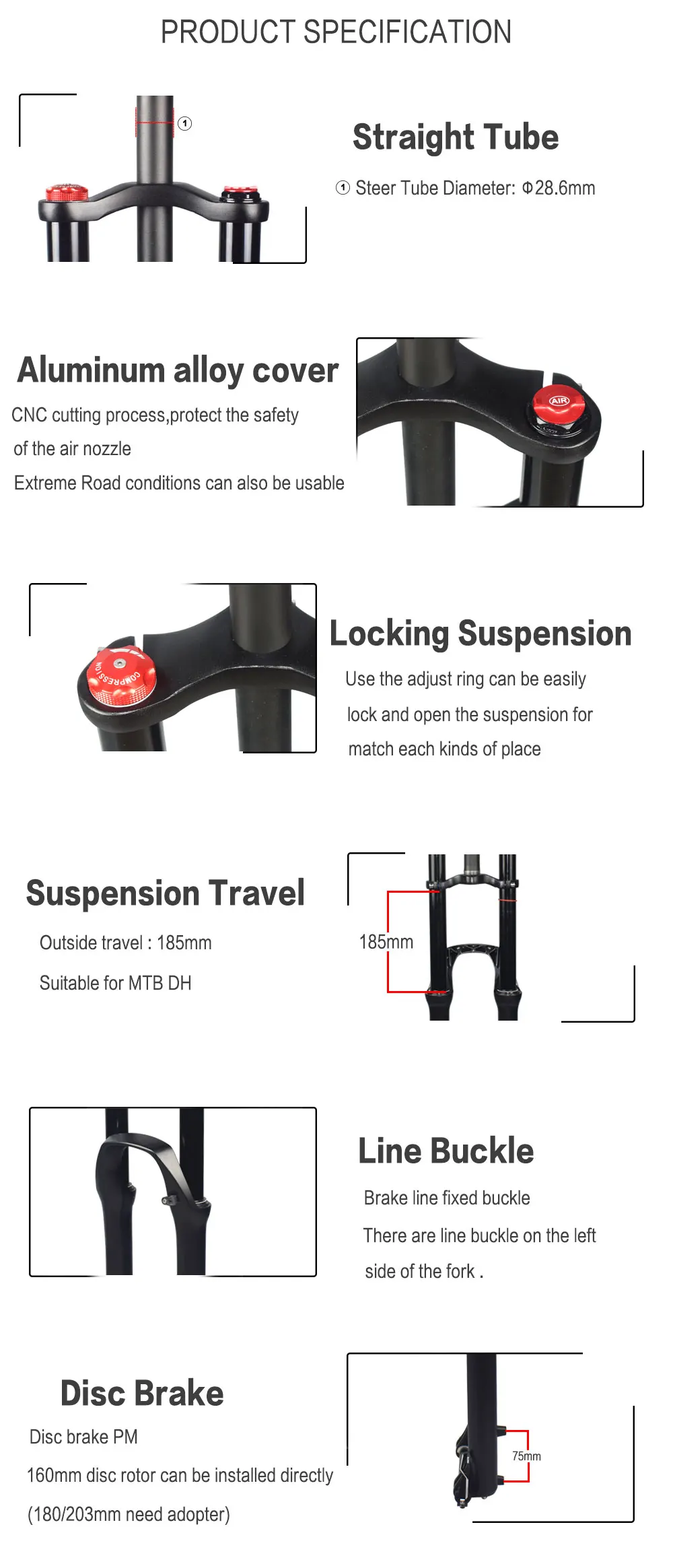 PRODUCT SPECIFICATION

①

Straight Tube

① Steer Tube Diameter: Φ28.6mm

Aluminum alloy cover

CNC cutting process,protect the safety of the air nozzle

Extreme Road conditions can also be usable

AIR

COMPRESSION

Locking Suspension

Use the adjust ring can be easily lock and open the suspension for match each kinds of place

Suspension Travel

Outside travel : 185mm

Suitable for MTB DH

185mm

Line Buckle

Brake line fixed buckle

There are line buckle on the left side of the fork .

Disc Brake

Disc brake PM

160mm disc rotor can be installed directly

(180/203mm need adopter)

75mm