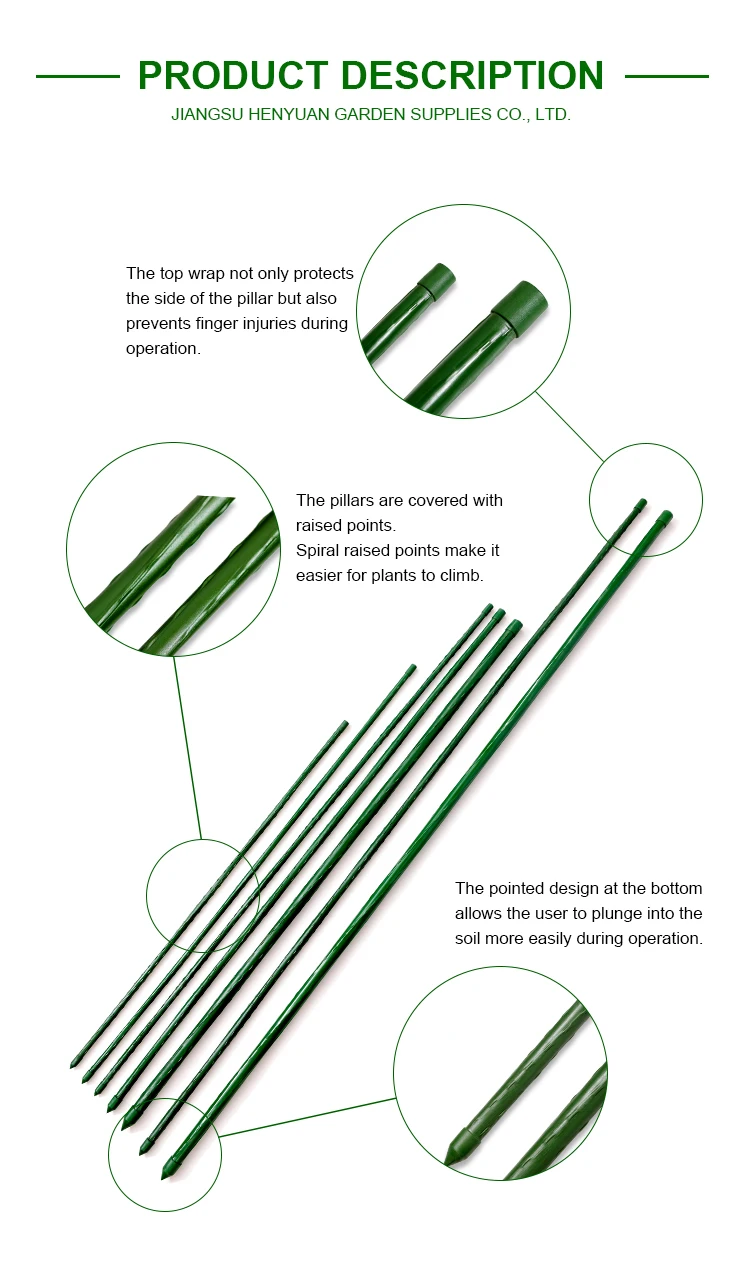 PRODUCT DESCRIPTION
JIANGSU HENYUAN GARDEN SUPPLIES CO., LTD.

The top wrap not only protects the side of the pillar but also prevents finger injuries during operation.

The pillars are covered with raised points.
Spiral raised points make it easier for plants to climb.

The pointed design at the bottom allows the user to plunge into the soil more easily during operation.