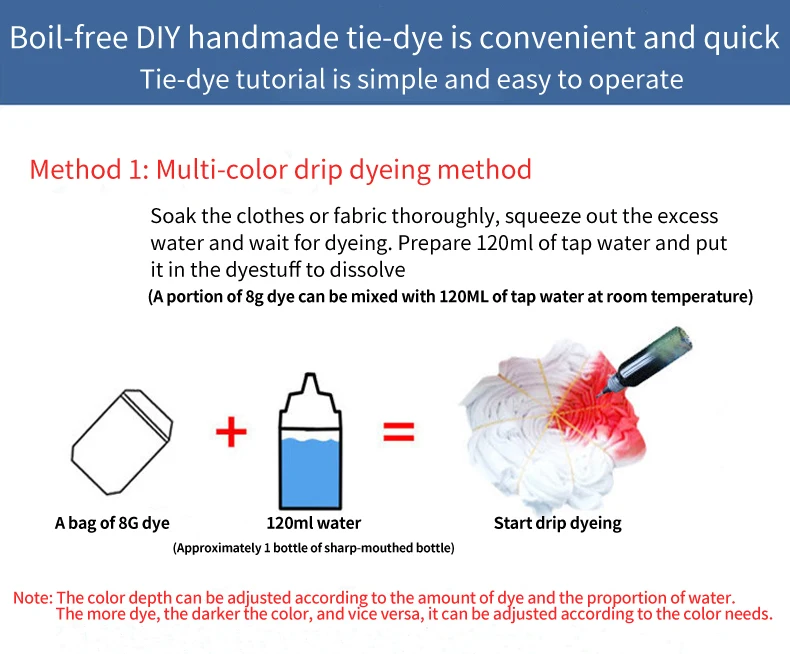 Boil-free DIY handmade tie-dye is convenient and quick
Tie-dye tutorial is simple and easy to operate

Method 1: Multi-color drip dyeing method

Soak the clothes or fabric thoroughly, squeeze out the excess water and wait for dyeing. Prepare 120ml of tap water and put it in the dyestuff to dissolve
(A portion of 8g dye can be mixed with 120ML of tap water at room temperature)

+ =

A bag of 8G dye

120ml water
(Approximately 1 bottle of sharp-mouthed bottle)

Start drip dyeing

Note: The color depth can be adjusted according to the amount of dye and the proportion of water. The more dye, the darker the color, and vice versa, it can be adjusted according to the color needs.