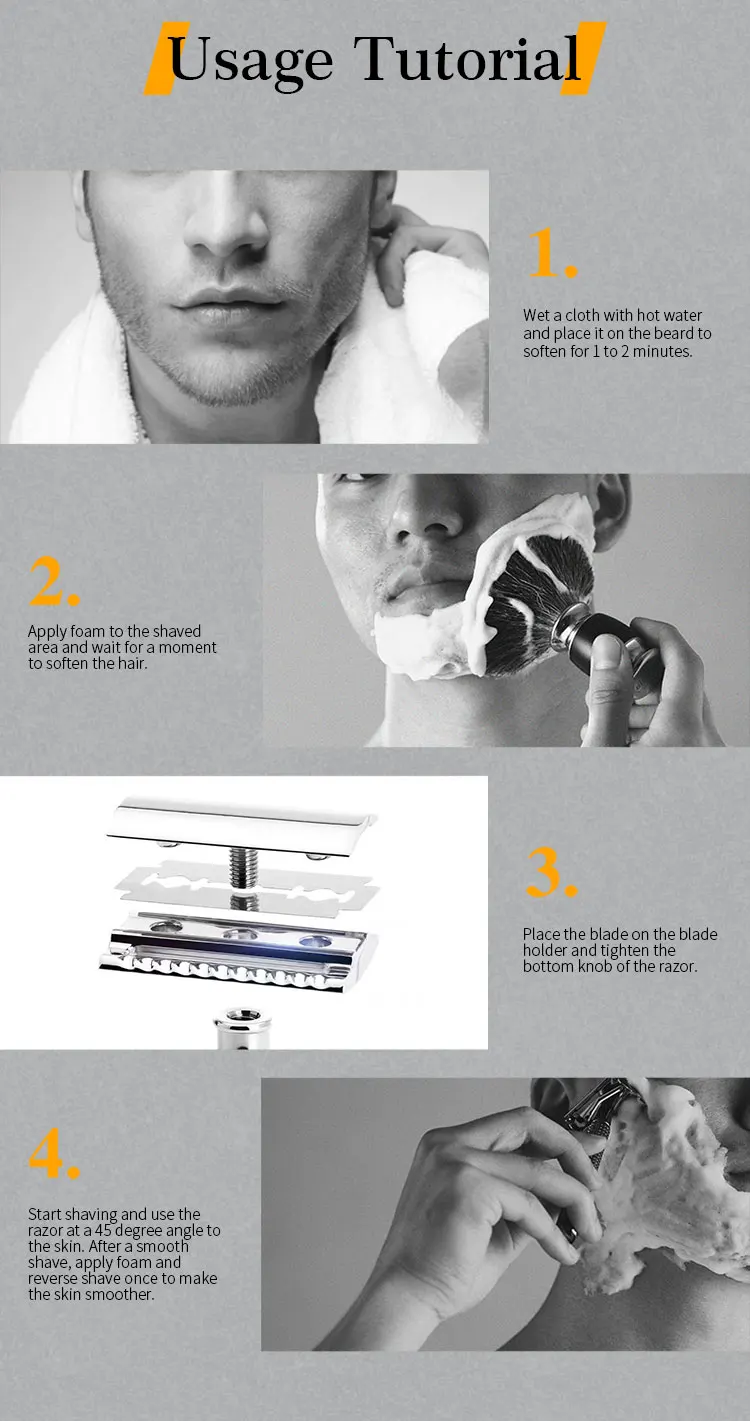 Usage Tutorial

1.

Wet a cloth with hot water and place it on the beard to soften for 1 to 2 minutes.

2.

Apply foam to the shaved area and wait for a moment to soften the hair.

3.

Place the blade on the blade holder and tighten the bottom knob of the razor.

4.

Start shaving and use the razor at a 45 degree angle to the skin. After a smooth shave, apply foam and reverse shave once to make the skin smoother.