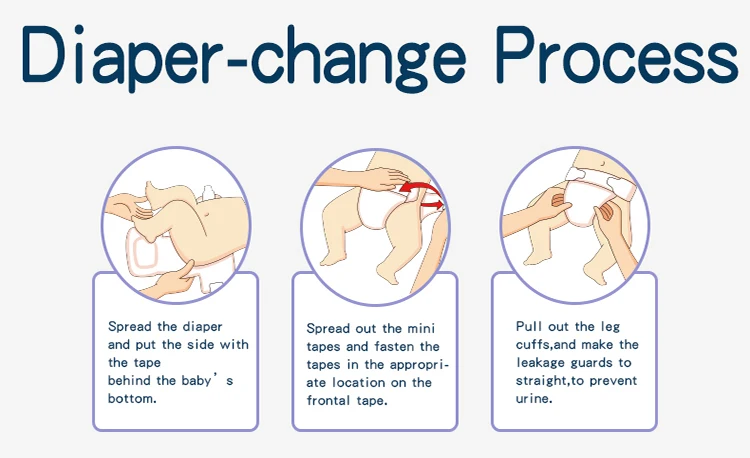 Diaper-change Process

Spread the diaper and put the side with the tape behind the baby’s bottom.

Spread out the mini tapes and fasten the tapes in the appropriate location on the frontal tape.

Pull out the leg cuffs,and make the leakage guards to straight,to prevent urine.