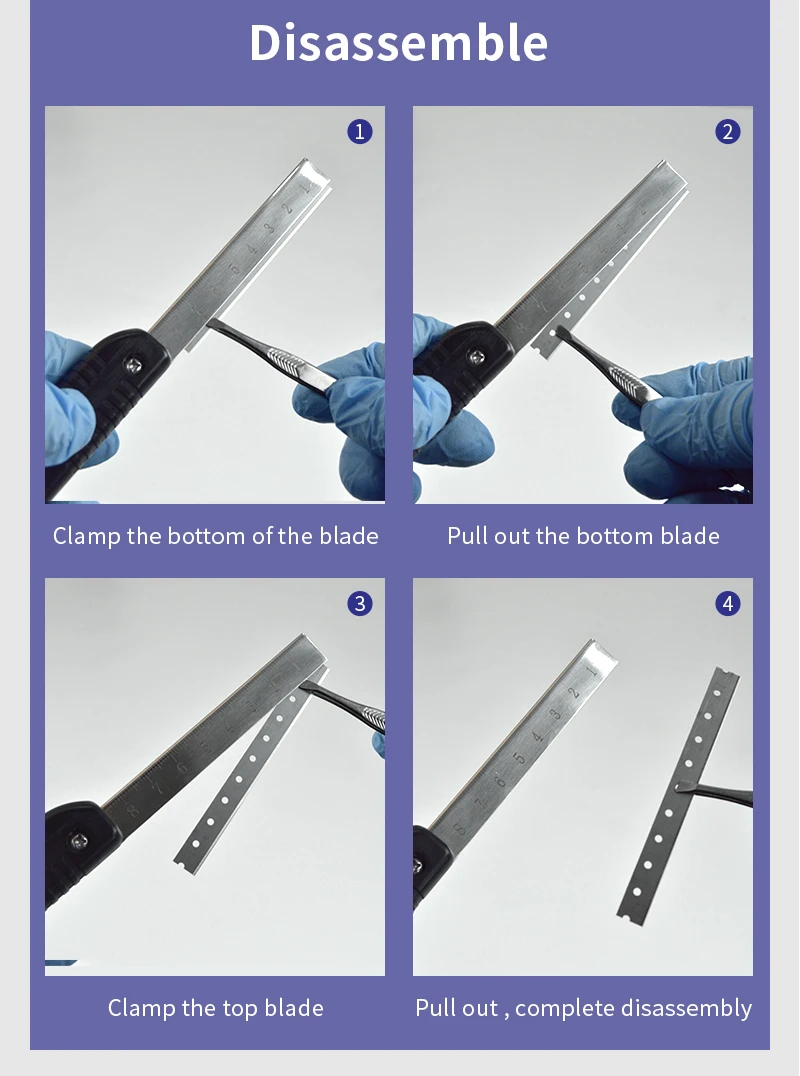 Disassemble

1

Clamp the bottom of the blade

2

Pull out the bottom blade

3

Clamp the top blade

4

Pull out , complete disassembly