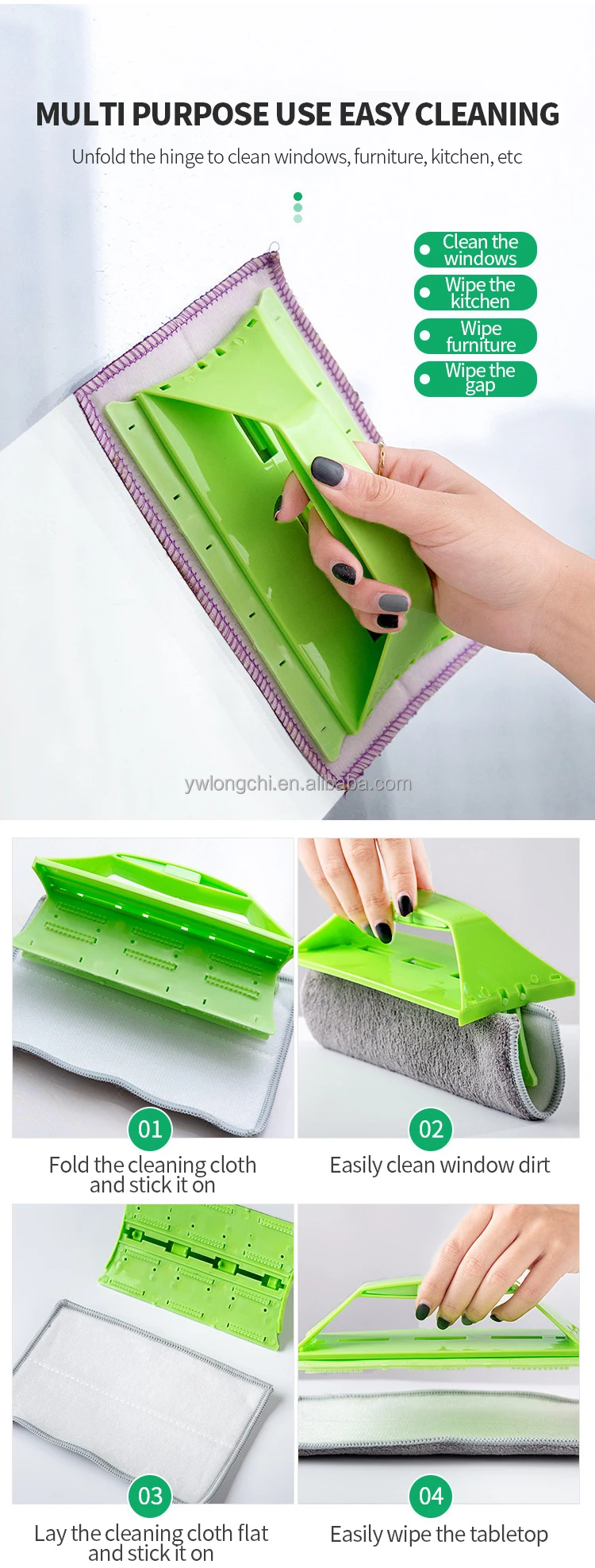 MULTI PURPOSE USE EASY CLEANING

Unfold the hinge to clean windows, furniture, kitchen, etc

Clean the windows

Wipe the kitchen

Wipe furniture

Wipe the gap

ywlongchi.en.alibaba.com

01

Fold the cleaning cloth and stick it on

02

Easily clean window dirt

03

Lay the cleaning cloth flat and stick it on

04

Easily wipe the tabletop