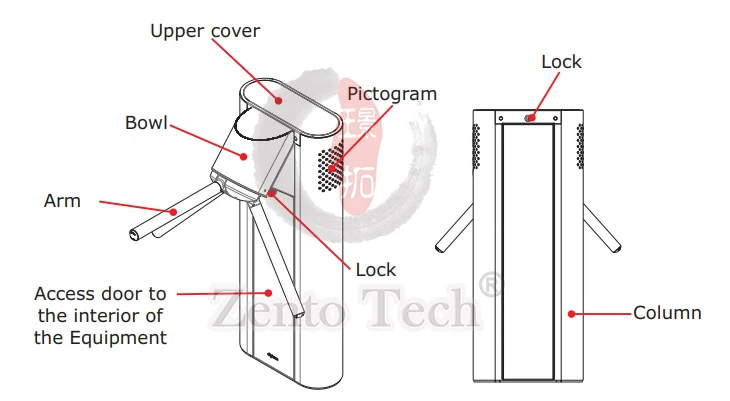 Upper cover

Pictogram

Bowl

Arm

Lock

Access door to the interior of the Equipment

Lock

Column

璟拓

Zento Tech®