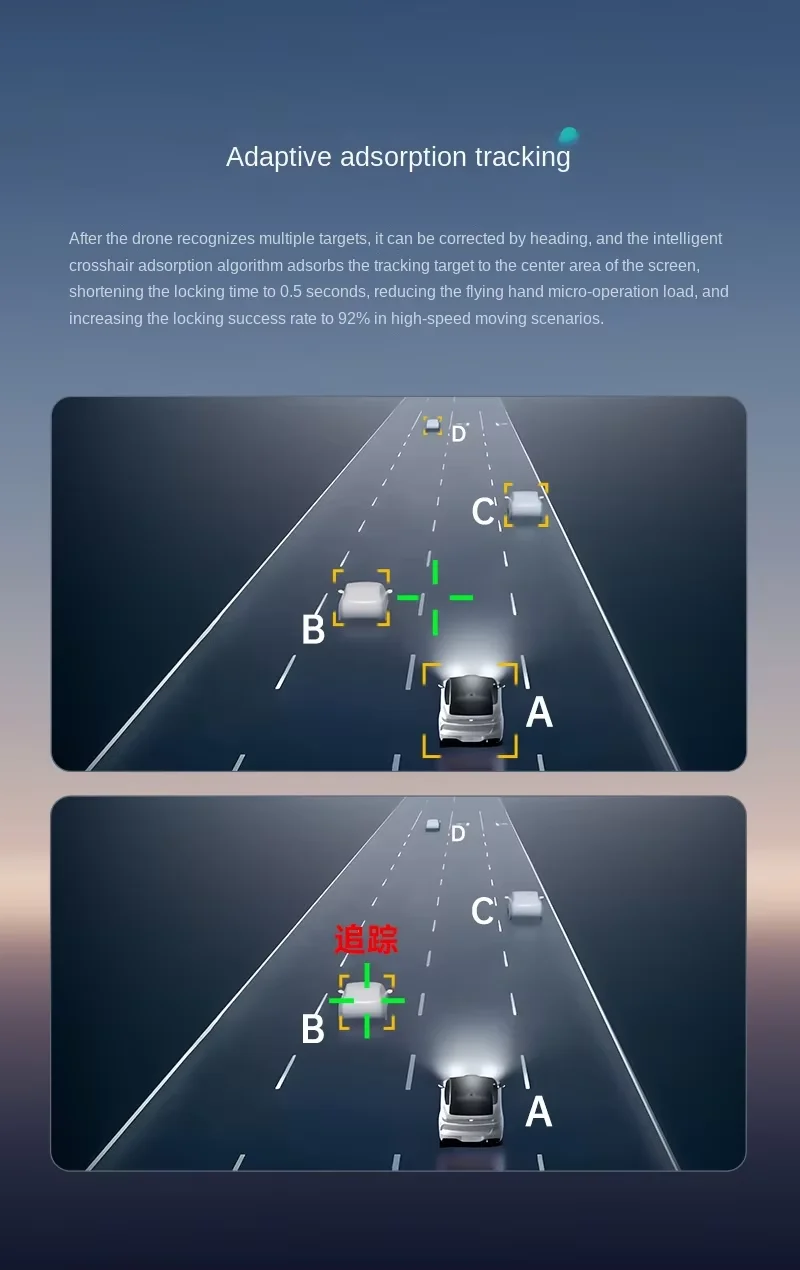 Adaptive adsorption tracking

After the drone recognizes multiple targets, it can be corrected by heading, and the intelligent crosshair adsorption algorithm adsorbs the tracking target to the center area of the screen, shortening the locking time to 0.5 seconds, reducing the flying hand micro-operation load, and increasing the locking success rate to 92% in high-speed moving scenarios.

D
C
B
A

D
C
追踪
B
A