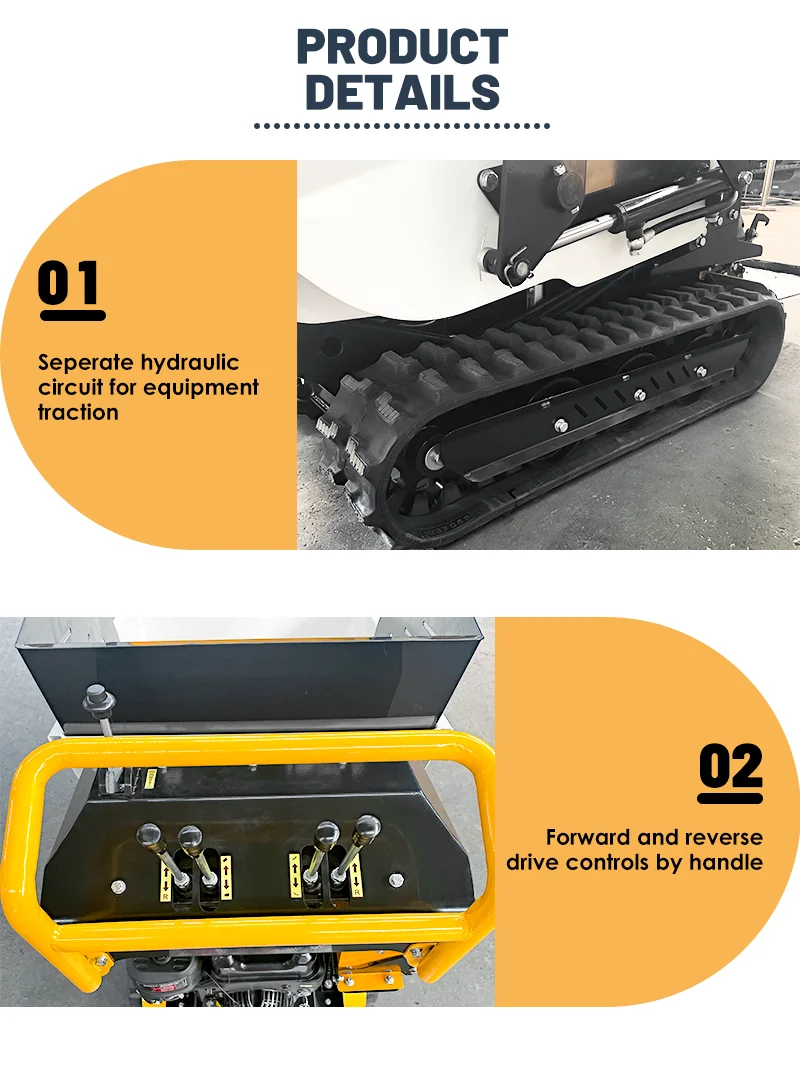 PRODUCT DETAILS

01

Seperate hydraulic circuit for equipment traction

02

Forward and reverse drive controls by handle