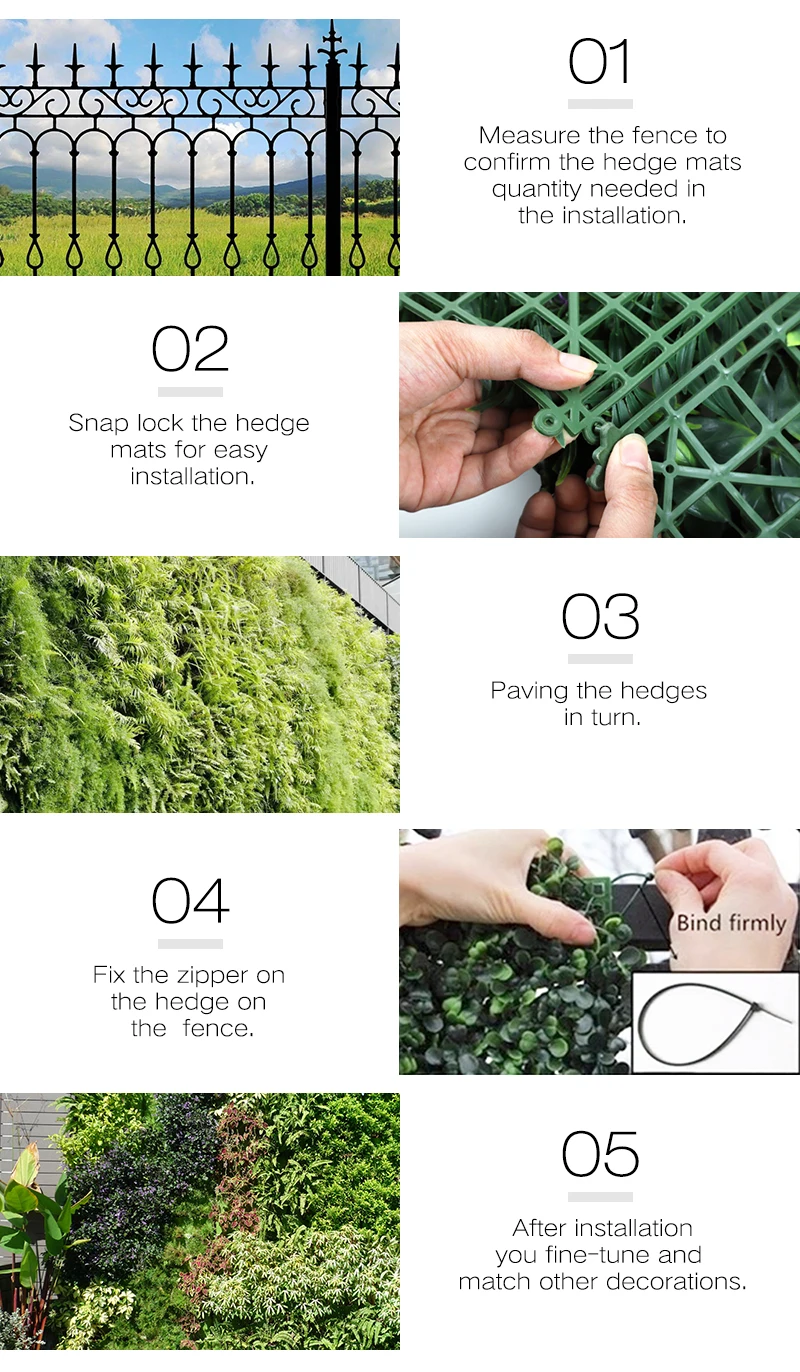 01

Measure the fence to confirm the hedge mats quantity needed in the installation.

02

Snap lock the hedge mats for easy installation.

03

Paving the hedges in turn.

04

Fix the zipper on the hedge on the fence.

Bind firmly

05

After installation you fine-tune and match other decorations.