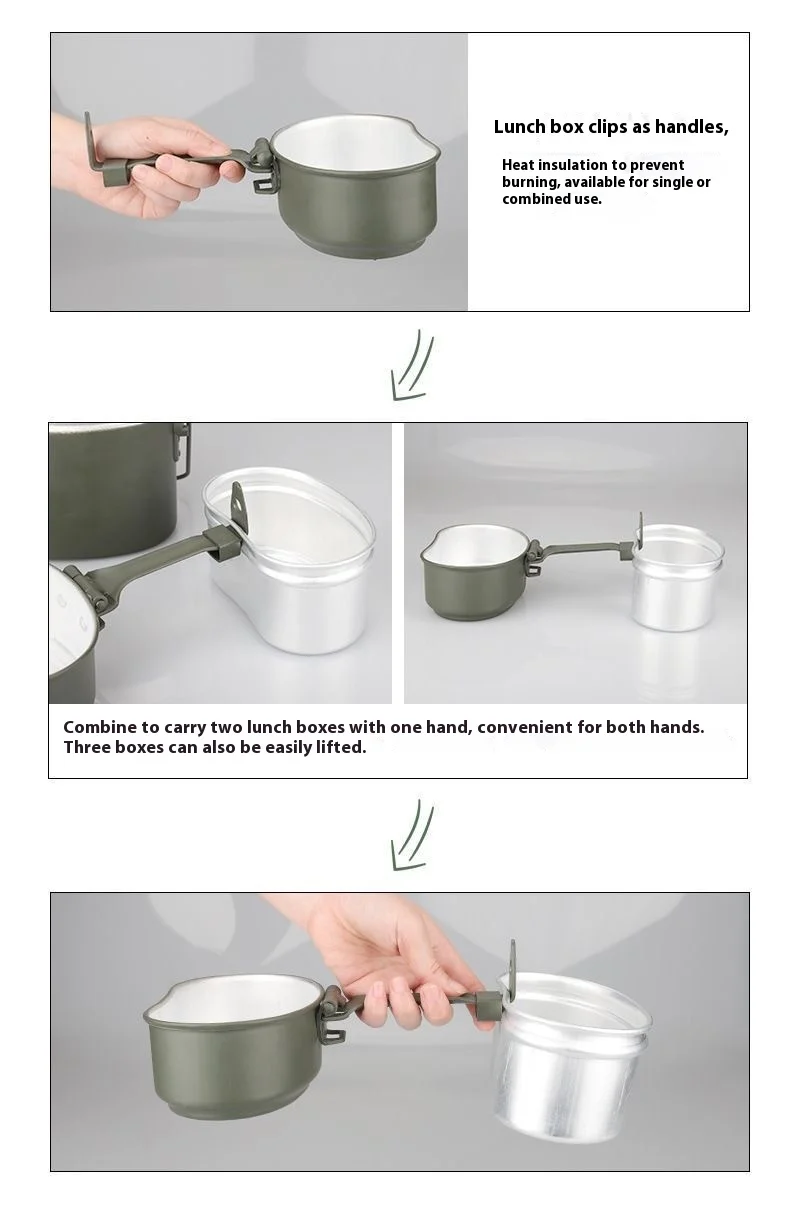 Lunch box clips as handles,

Heat insulation to prevent burning, available for single or combined use.

Combine to carry two lunch boxes with one hand, convenient for both hands. Three boxes can also be easily lifted.