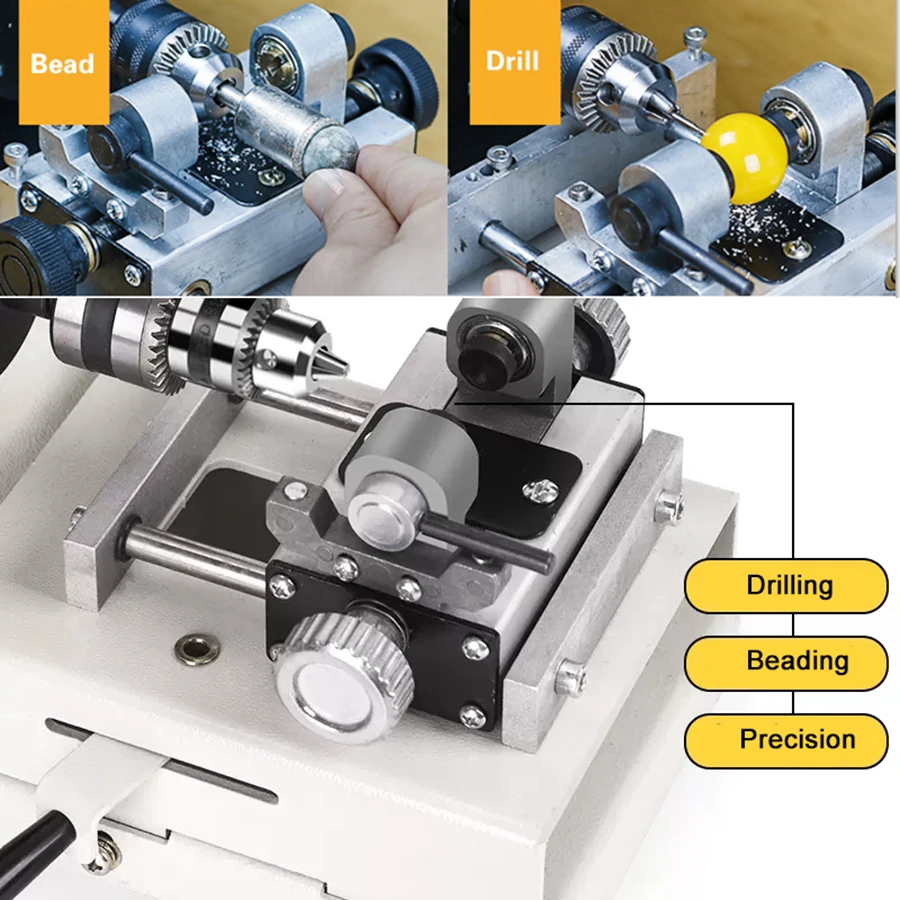 Bead

Drill

Drilling

Beading

Precision