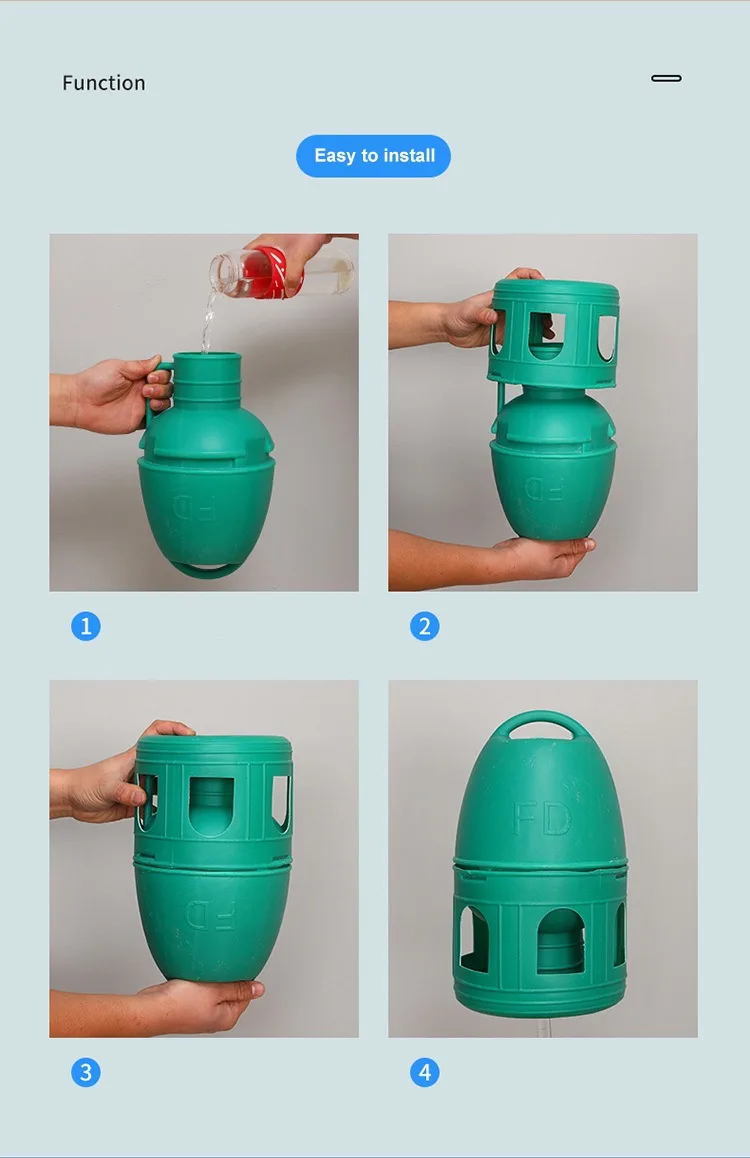 Function

Easy to install

FD

FD

1

2

FD

FD

3

4