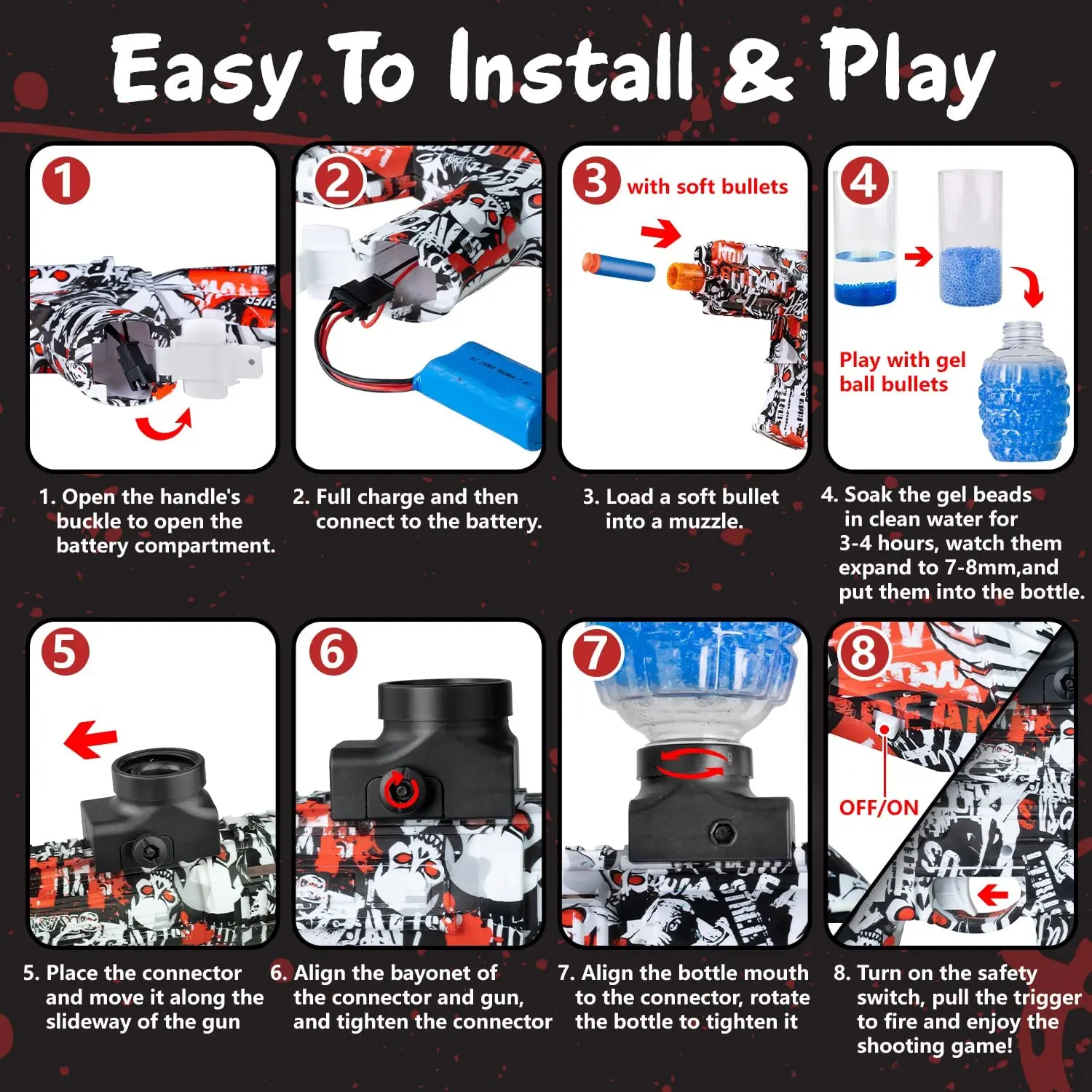 Easy To Install & Play

1

2

3 with soft bullets

4

Play with gel ball bullets

1. Open the handle's buckle to open the battery compartment.

2. Full charge and then connect to the battery.

3. Load a soft bullet into a muzzle.

4. Soak the gel beads in clean water for 3-4 hours, watch them expand to 7-8mm,and put them into the bottle.

5

6

7

8

OFF/ON

5. Place the connector and move it along the slideway of the gun

6. Align the bayonet of the connector and gun, and tighten the connector

7. Align the bottle mouth to the connector, rotate the bottle to tighten it

8. Turn on the safety switch, pull the trigger to fire and enjoy the shooting game!