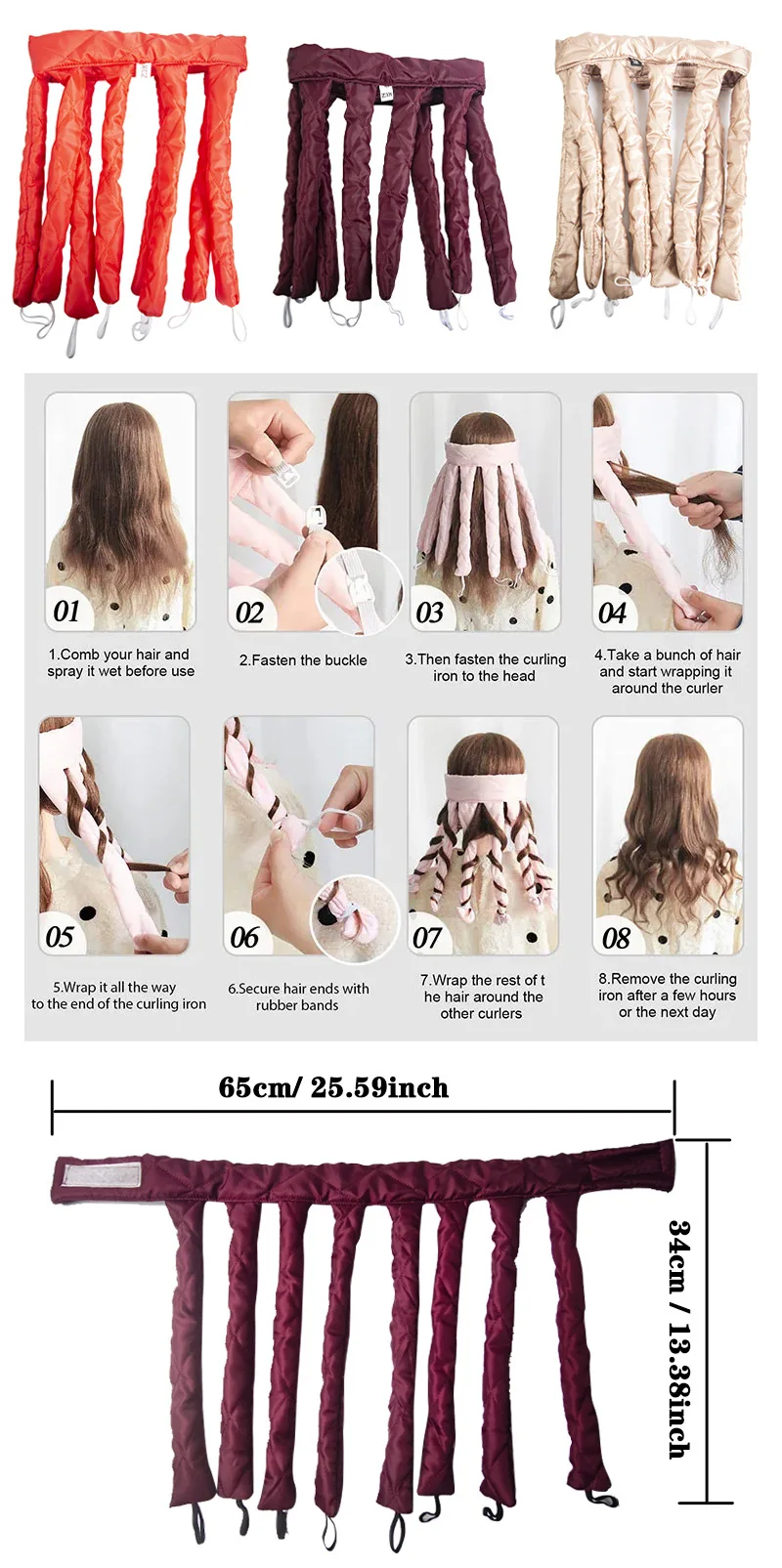 01

1.Comb your hair and spray it wet before use

02

2.Fasten the buckle

03

3.Then fasten the curling iron to the head

04

4.Take a bunch of hair and start wrapping it around the curler

05

5.Wrap it all the way to the end of the curling iron

06

6.Secure hair ends with rubber bands

07

7.Wrap the rest of t he hair around the other curlers

08

8.Remove the curling iron after a few hours or the next day

65cm/ 25.59inch

34cm / 13.38inch