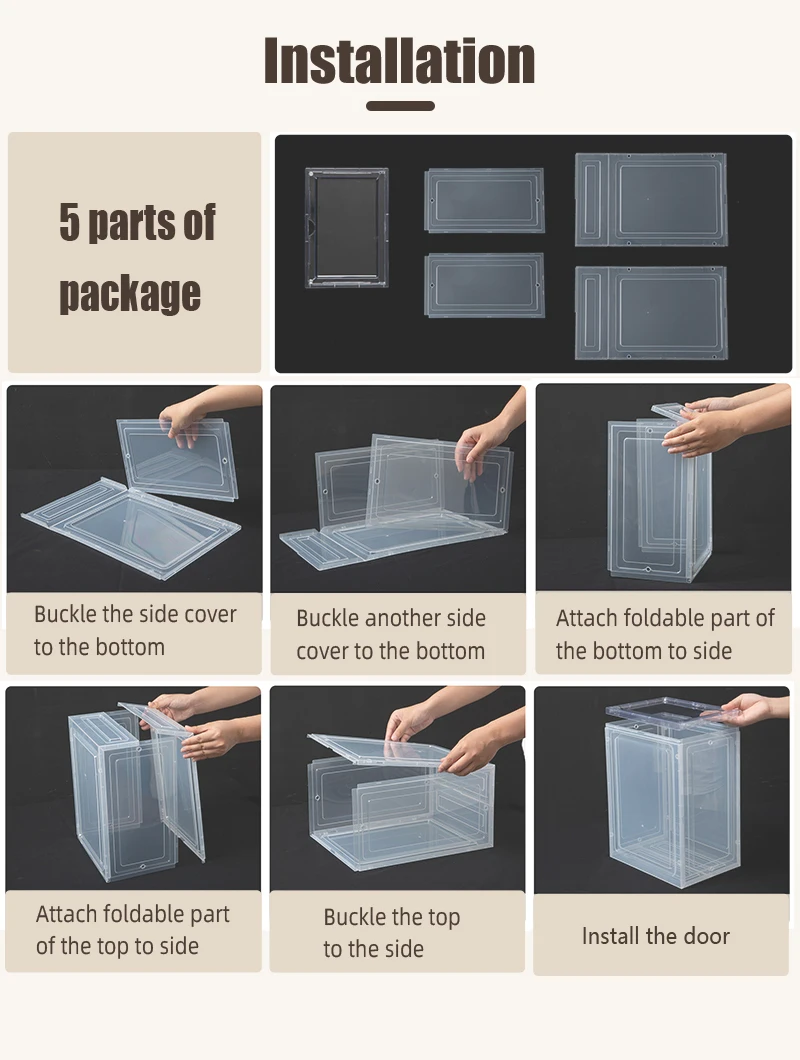 Installation

5 parts of package

Buckle the side cover to the bottom

Buckle another side cover to the bottom

Attach foldable part of the bottom to side

Attach foldable part of the top to side

Buckle the top to the side

Install the door