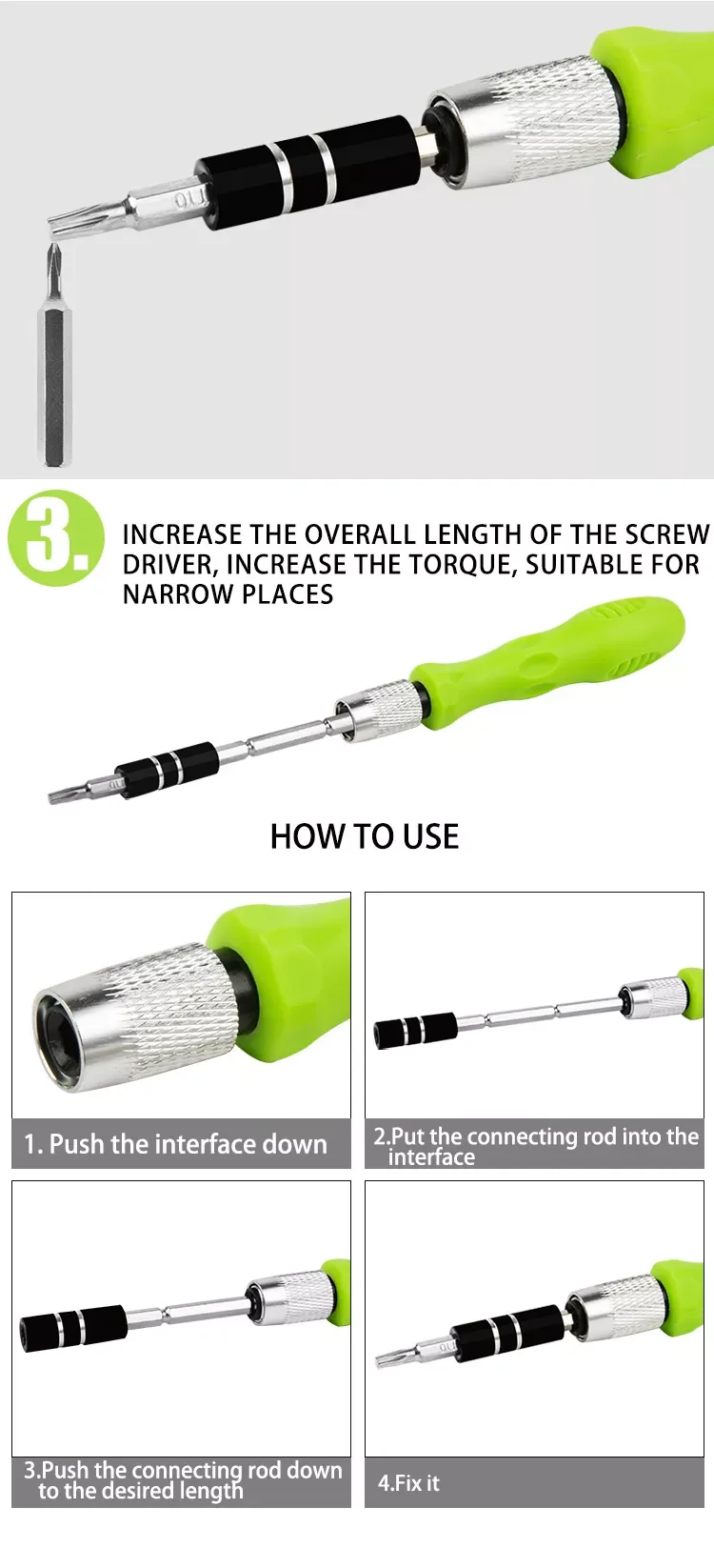 3.

INCREASE THE OVERALL LENGTH OF THE SCREW DRIVER, INCREASE THE TORQUE, SUITABLE FOR NARROW PLACES

HOW TO USE

1. Push the interface down

2.Put the connecting rod into the interface

3.Push the connecting rod down to the desired length

4.Fix it