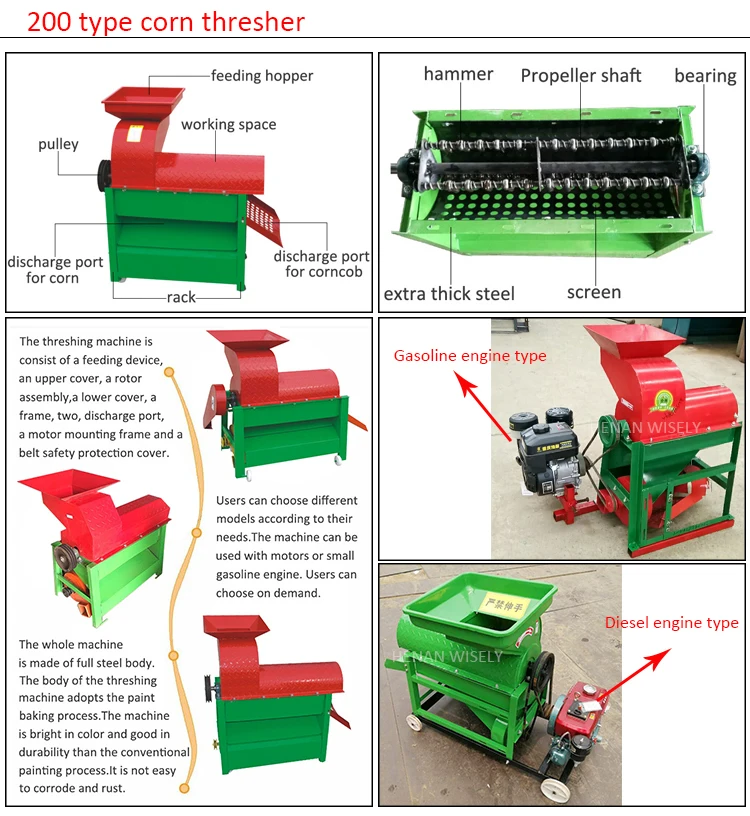 200 type corn thresher

feeding hopper
working space
pulley
discharge port for corn
discharge port for corncob
rack

hammer
Propeller shaft
bearing
extra thick steel
screen

The threshing machine is consist of a feeding device, an upper cover, a rotor assembly,a lower cover, a frame, two, discharge port, a motor mounting frame and a belt safety protection cover.

Users can choose different models according to their needs.The machine can be used with motors or small gasoline engine. Users can choose on demand.

The whole machine is made of full steel body. The body of the threshing machine adopts the paint baking process.The machine is bright in color and good in durability than the conventional painting process.It is not easy to corrode and rust.

Gasoline engine type
HENAN WISELY

严禁伸手
HENAN WISELY
Diesel engine type