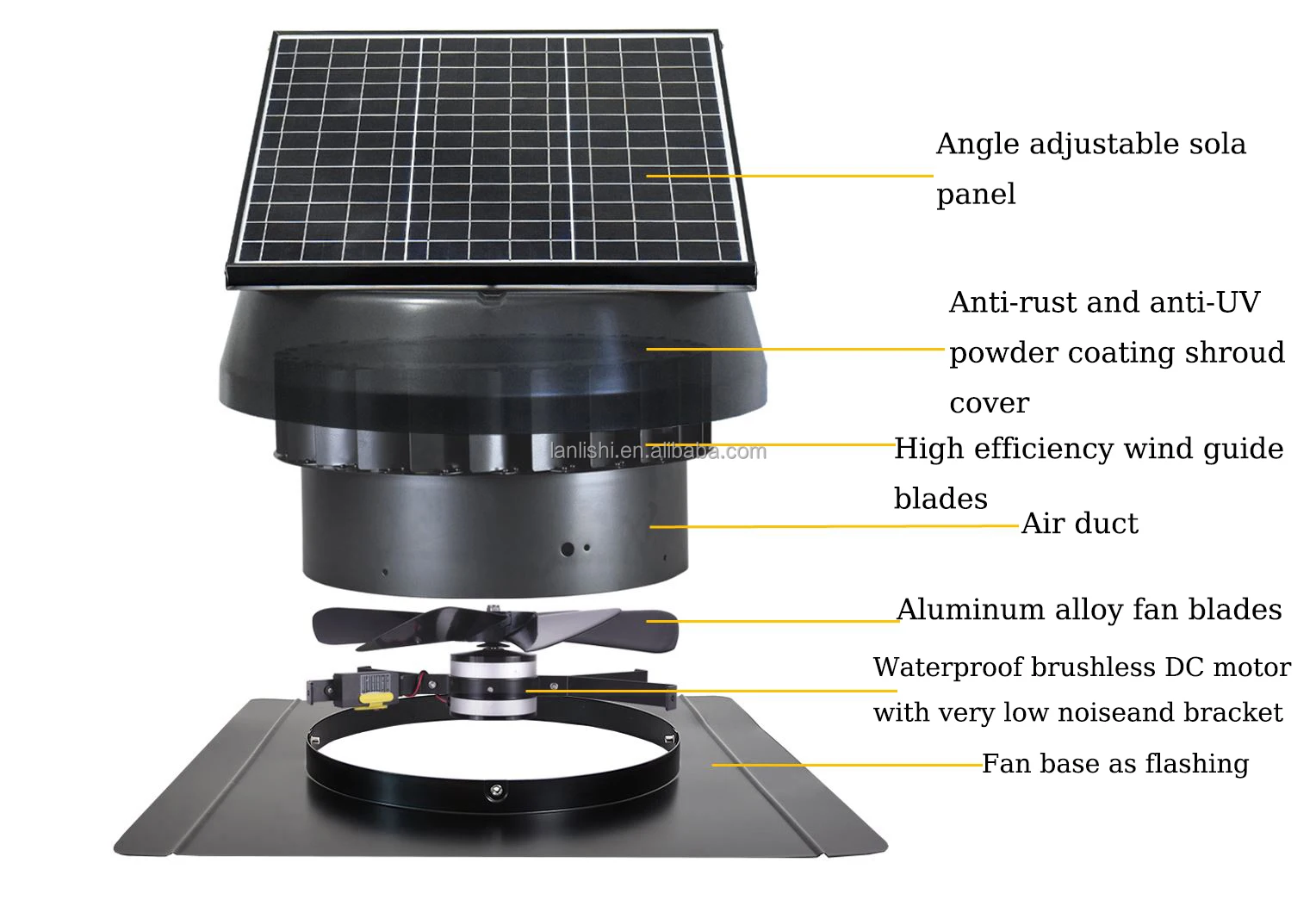 Angle adjustable sola panel

Anti-rust and anti-UV powder coating shroud cover

lanlishi.en.alibaba.com

High efficiency wind guide blades

Air duct

Aluminum alloy fan blades

Waterproof brushless DC motor with very low noiseand bracket

Fan base as flashing