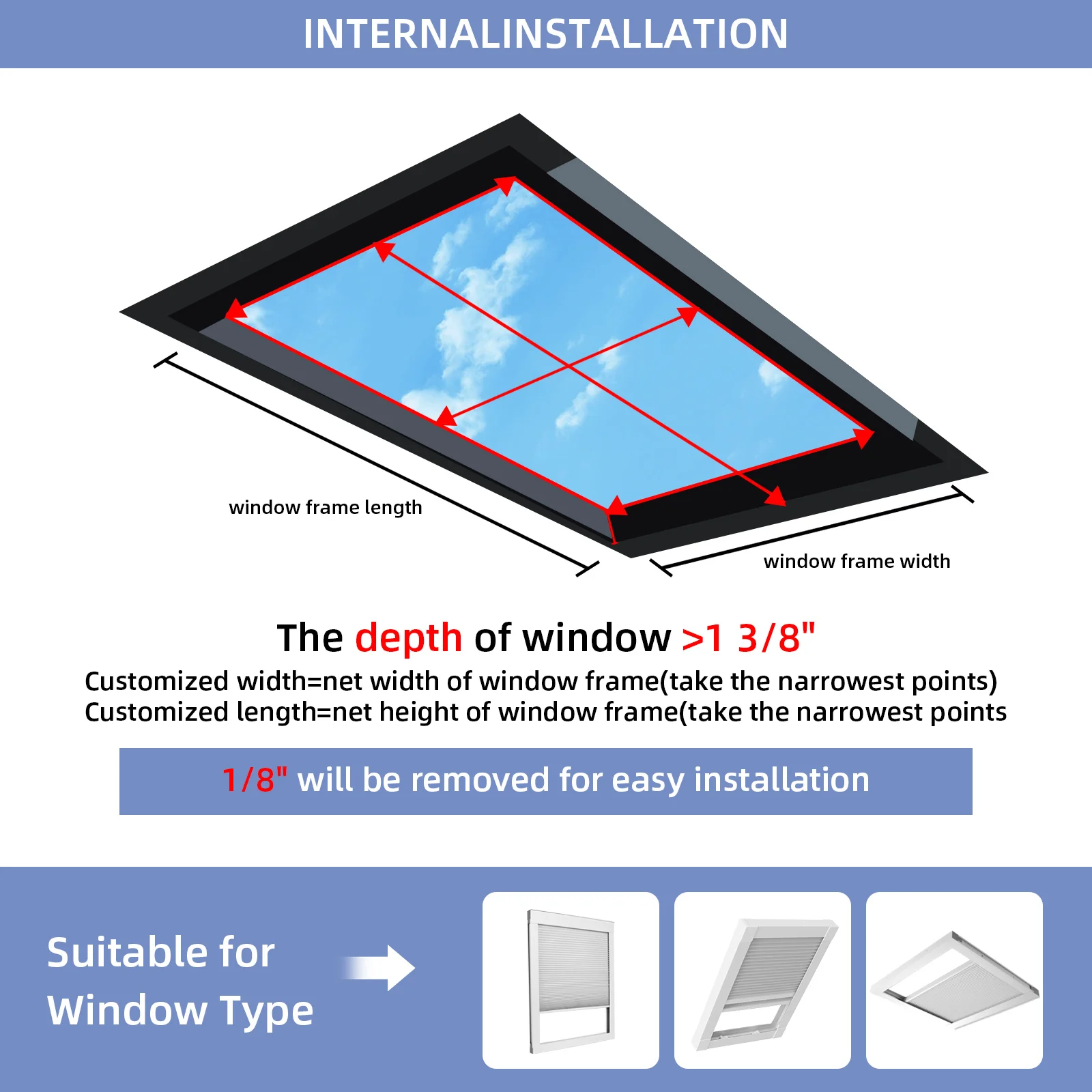 INTERNALINSTALLATION

window frame length

window frame width

The depth of window >1 3/8"

Customized width=net width of window frame(take the narrowest points)
Customized length=net height of window frame(take the narrowest points

1/8" will be removed for easy installation

Suitable for Window Type