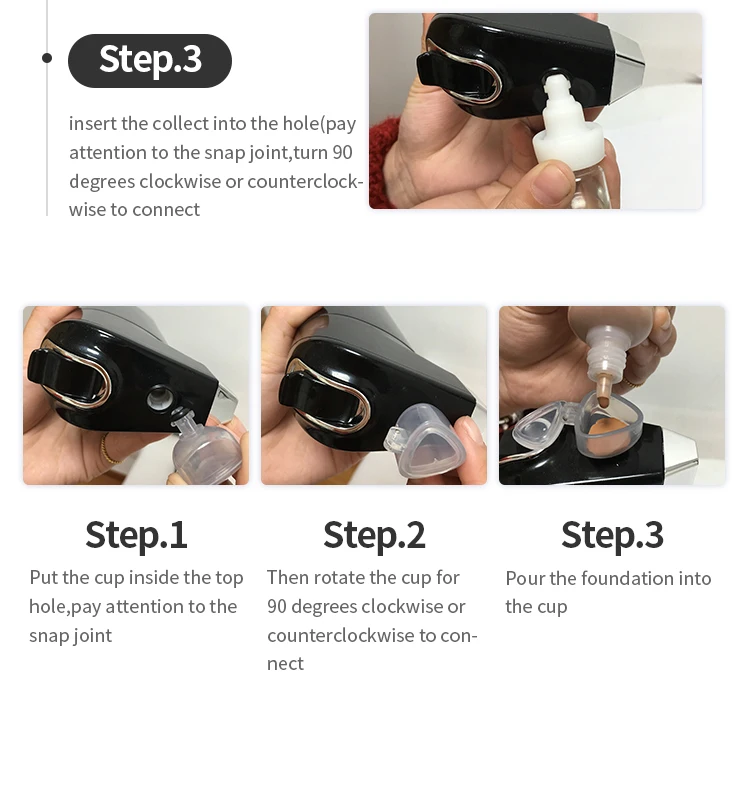 Step.3

insert the collect into the hole(pay attention to the snap joint,turn 90 degrees clockwise or counterclockwise to connect

Step.1

Put the cup inside the top hole,pay attention to the snap joint

Step.2

Then rotate the cup for 90 degrees clockwise or counterclockwise to connect

Step.3

Pour the foundation into the cup