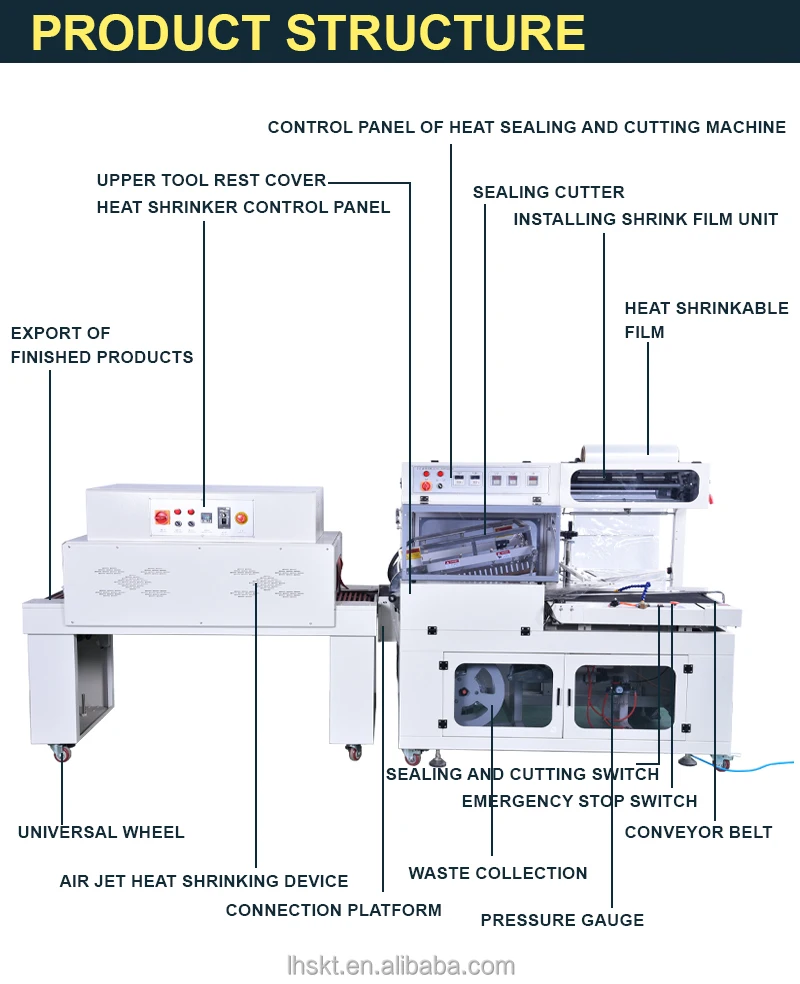 PRODUCT STRUCTURE

CONTROL PANEL OF HEAT SEALING AND CUTTING MACHINE

UPPER TOOL REST COVER

HEAT SHRINKER CONTROL PANEL

SEALING CUTTER

INSTALLING SHRINK FILM UNIT

HEAT SHRINKABLE FILM

EXPORT OF FINISHED PRODUCTS

SEALING AND CUTTING SWITCH

EMERGENCY STOP SWITCH

UNIVERSAL WHEEL

CONVEYOR BELT

AIR JET HEAT SHRINKING DEVICE

WASTE COLLECTION

CONNECTION PLATFORM

PRESSURE GAUGE

lhskt.en.alibaba.com