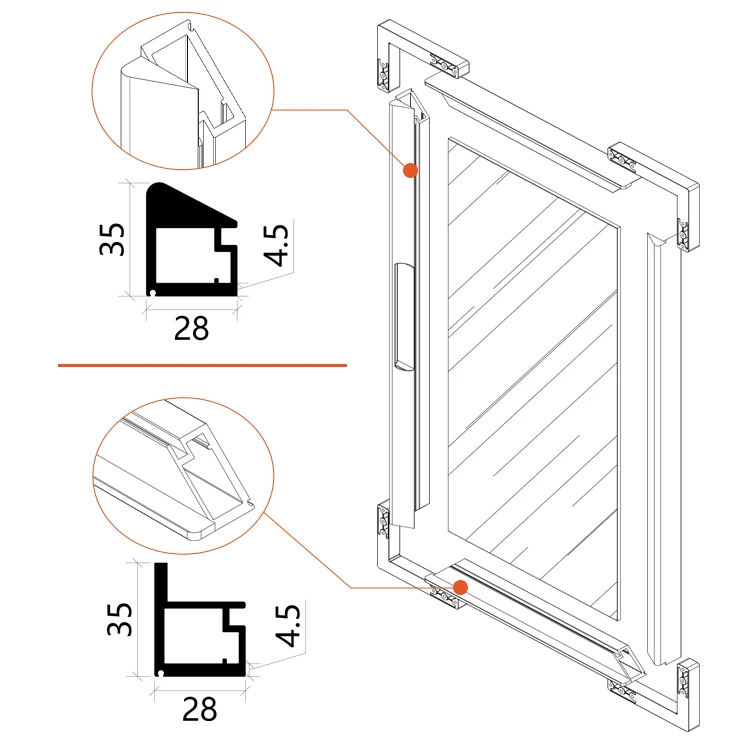 35
4.5
28
35
4.5
28