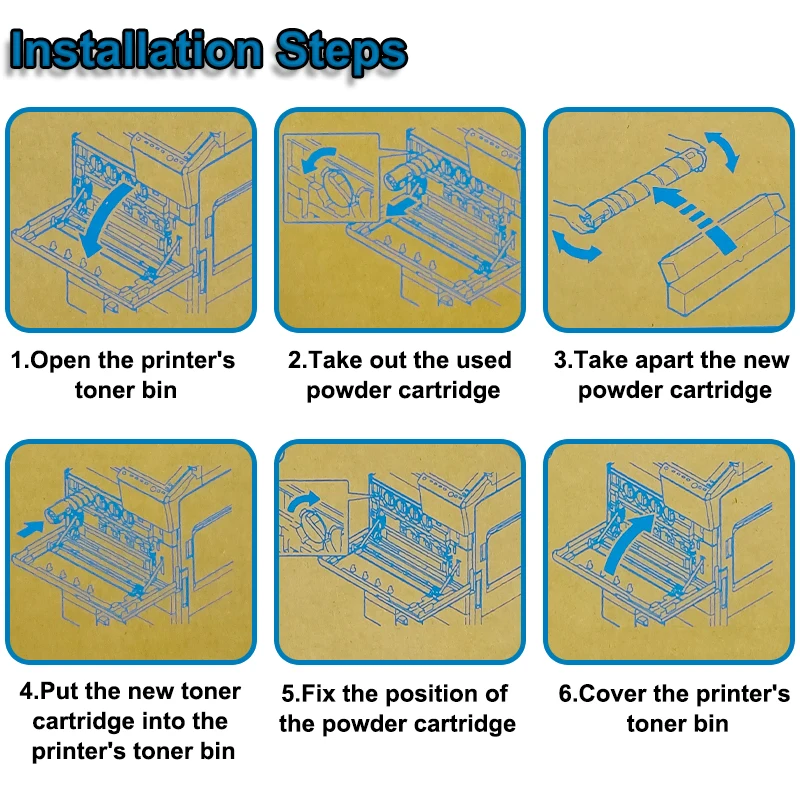 Installation Steps

1.Open the printer's toner bin

2.Take out the used powder cartridge

3.Take apart the new powder cartridge

4.Put the new toner cartridge into the printer's toner bin

5.Fix the position of the powder cartridge

6.Cover the printer's toner bin