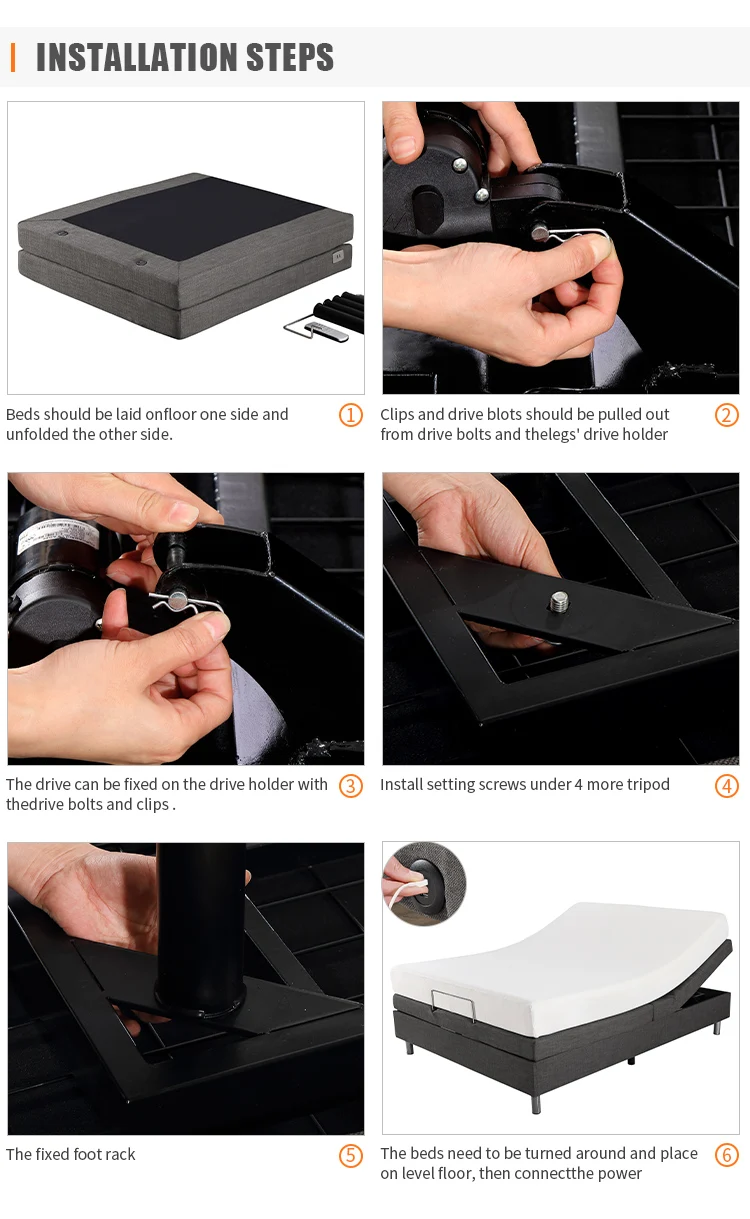 INSTALLATION STEPS

Beds should be laid onfloor one side and unfolded the other side. ①

Clips and drive blots should be pulled out from drive bolts and thelegs' drive holder ②

The drive can be fixed on the drive holder with thedrive bolts and clips . ③

Install setting screws under 4 more tripod ④

The fixed foot rack ⑤

The beds need to be turned around and place on level floor, then connectthe power ⑥