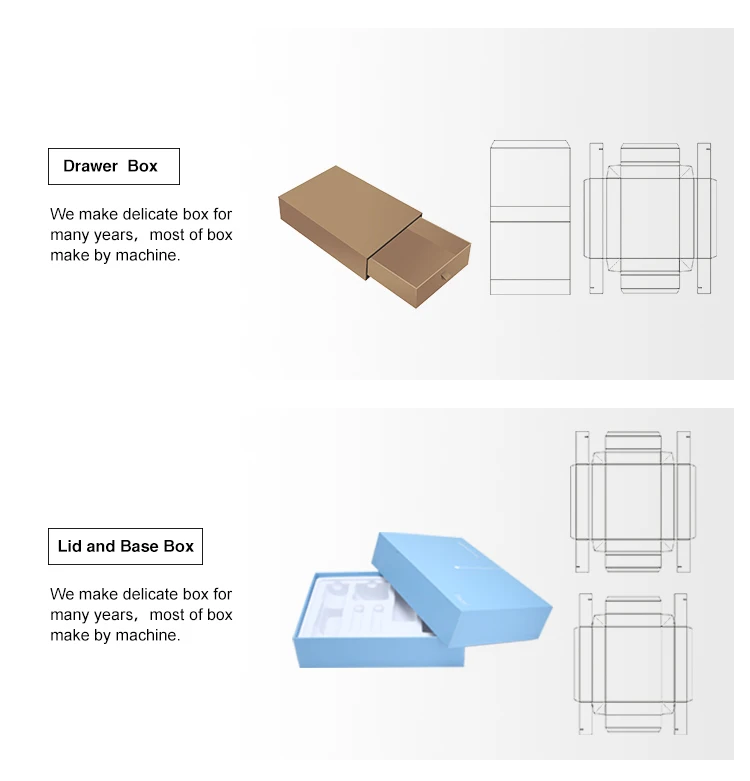 Drawer Box

We make delicate box for many years，most of box make by machine.

Lid and Base Box

We make delicate box for many years，most of box make by machine.