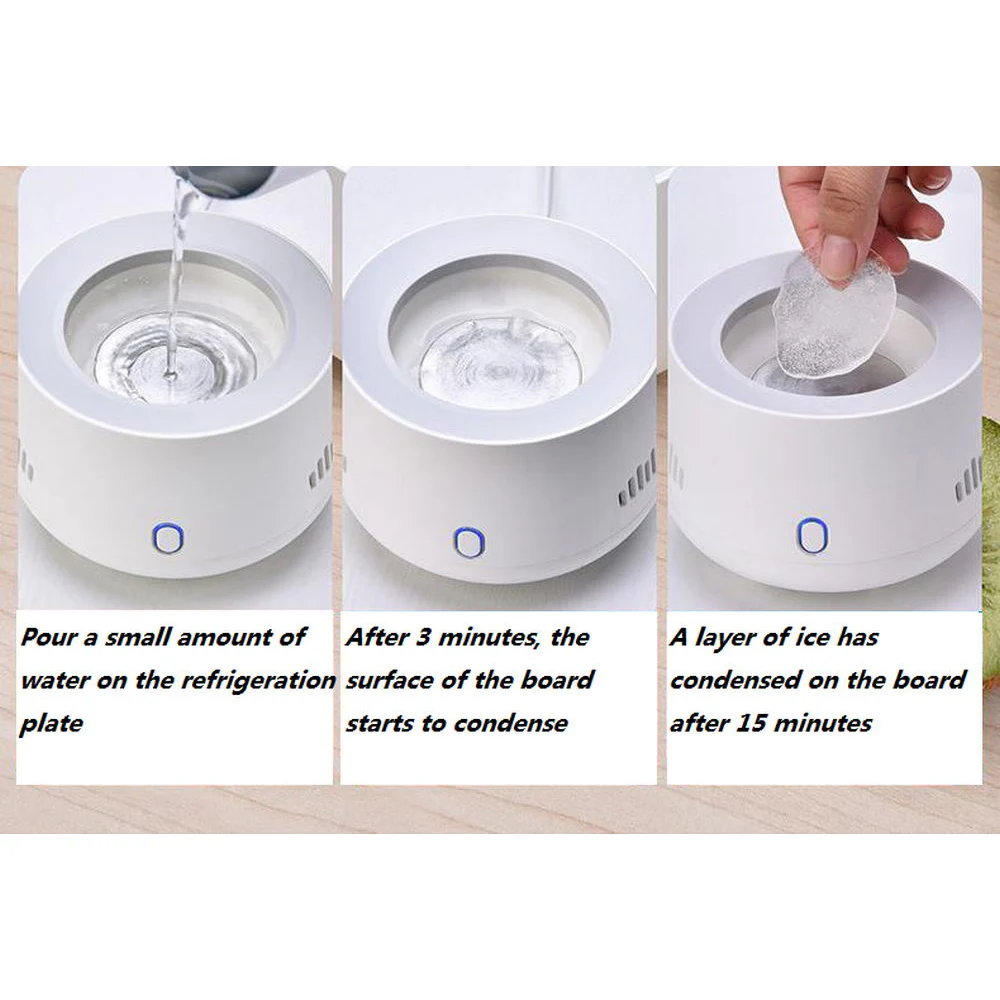 Pour a small amount of water on the refrigeration plate

After 3 minutes, the surface of the board starts to condense

A layer of ice has condensed on the board after 15 minutes