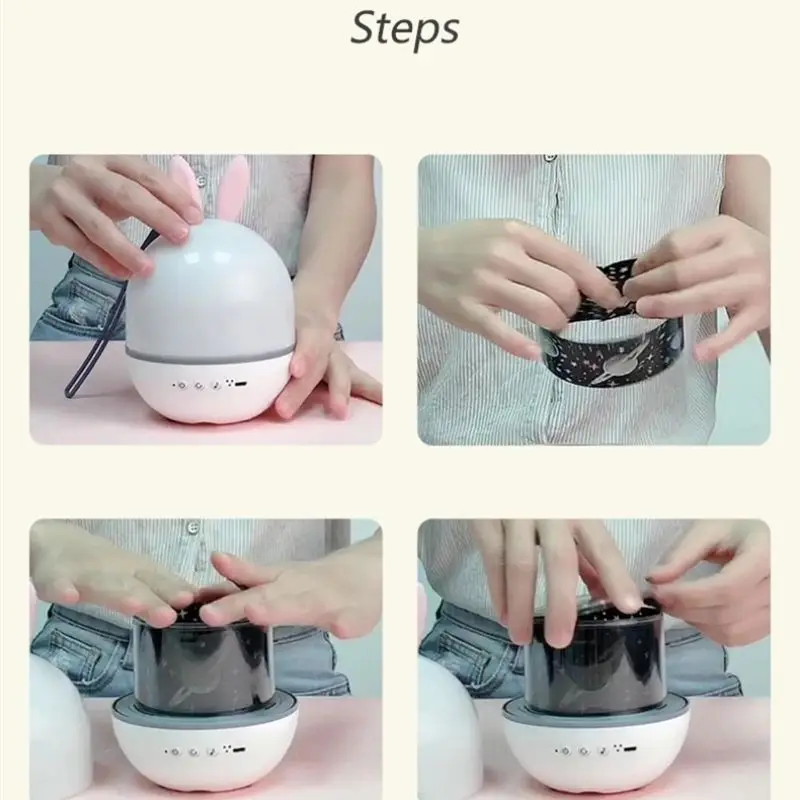 Steps