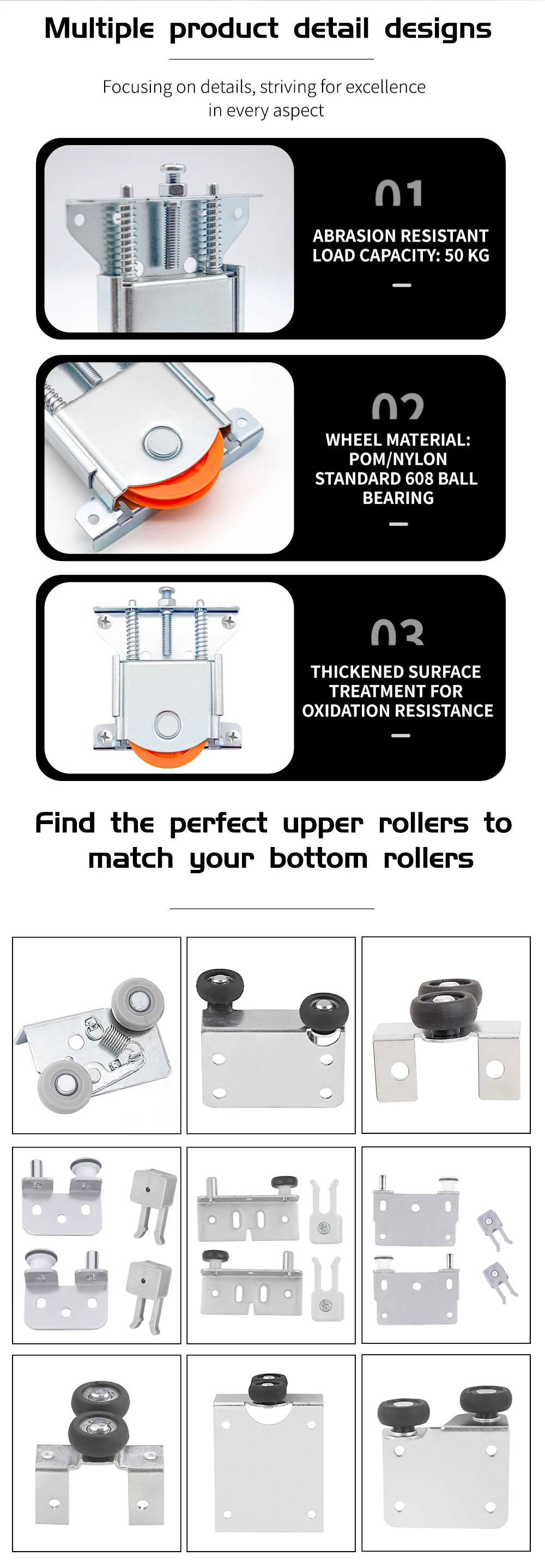 Multiple product detail designs

Focusing on details, striving for excellence in every aspect

01

ABRASION RESISTANT LOAD CAPACITY: 50 KG

02

WHEEL MATERIAL: POM/NYLON STANDARD 608 BALL BEARING

03

THICKENED SURFACE TREATMENT FOR OXIDATION RESISTANCE

Find the perfect upper rollers to match your bottom rollers